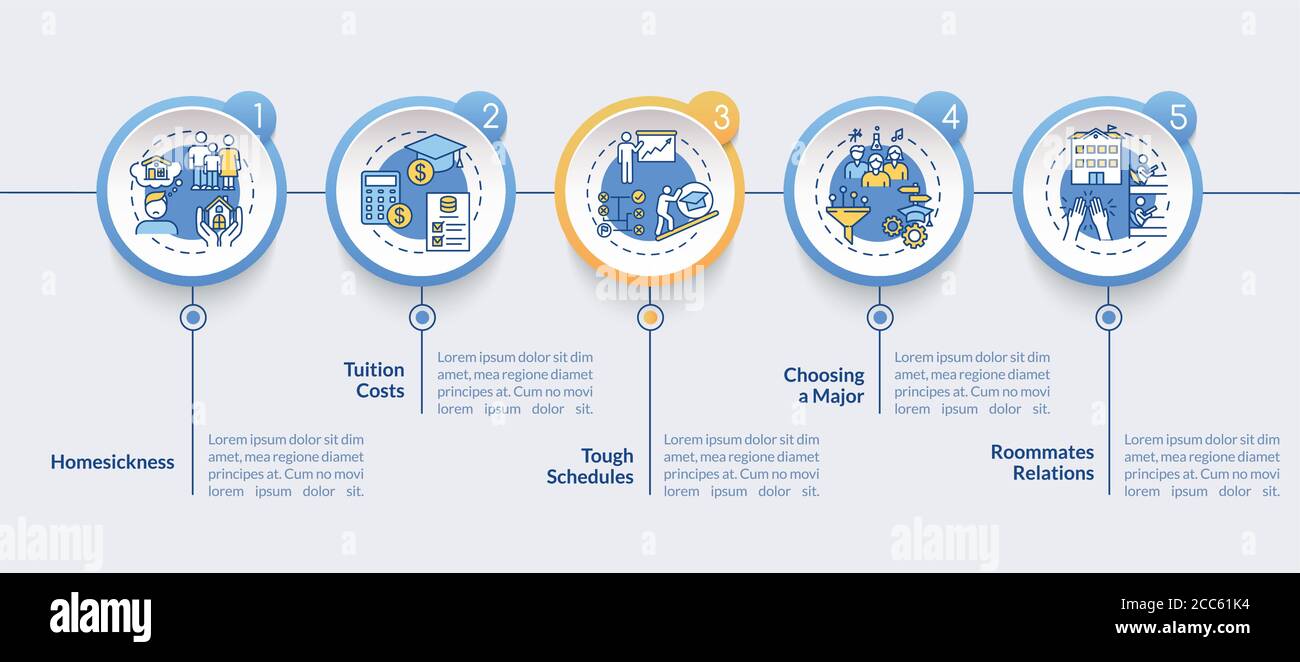 1

2

3

4

5

Homesickness

Lorem ipsum dolor sit dim amet, mea regione diamet principes at. Cum no movi lorem ipsum dolor sit.

Tuition Costs

Lorem ipsum dolor sit dim amet, mea regione diamet principes at. Cum no movi lorem ipsum dolor sit.

Tough Schedules

Lorem ipsum dolor sit dim amet, mea regione diamet principes at. Cum no movi lorem ipsum dolor sit.

Choosing a Major

Lorem ipsum dolor sit dim amet, mea regione diamet principes at. Cum no movi lorem ipsum dolor sit.

Roommates Relations

Lorem ipsum dolor sit dim amet, mea regione diamet principes at. Cum no movi lorem ipsum dolor sit.

alamy

alamy

alamy

alamy

Image ID: 2CC61K4
www.alamy.com