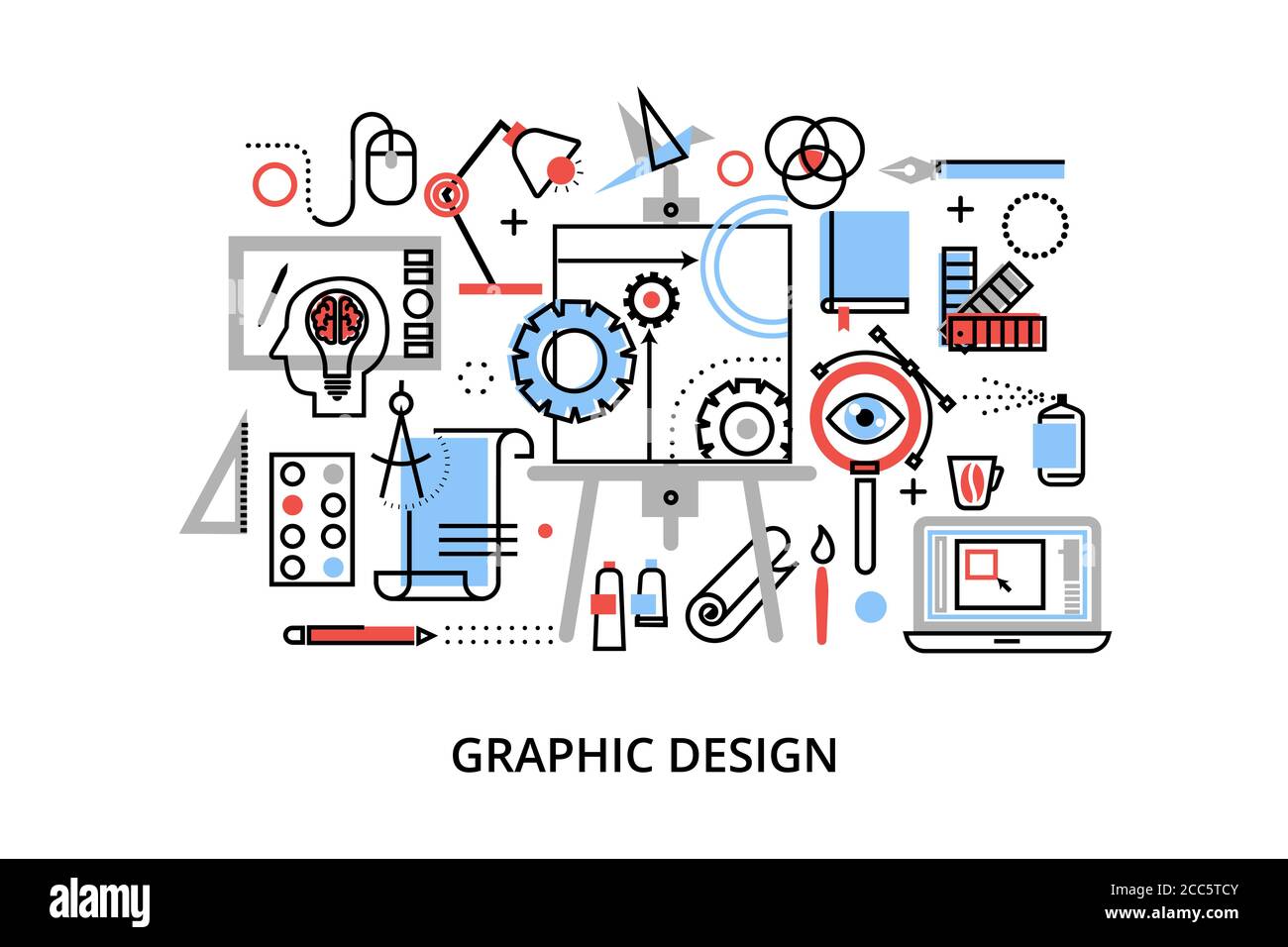 GRAPHIC DESIGN

alamy

Image ID: 2CC5TCY
www.alamy.com