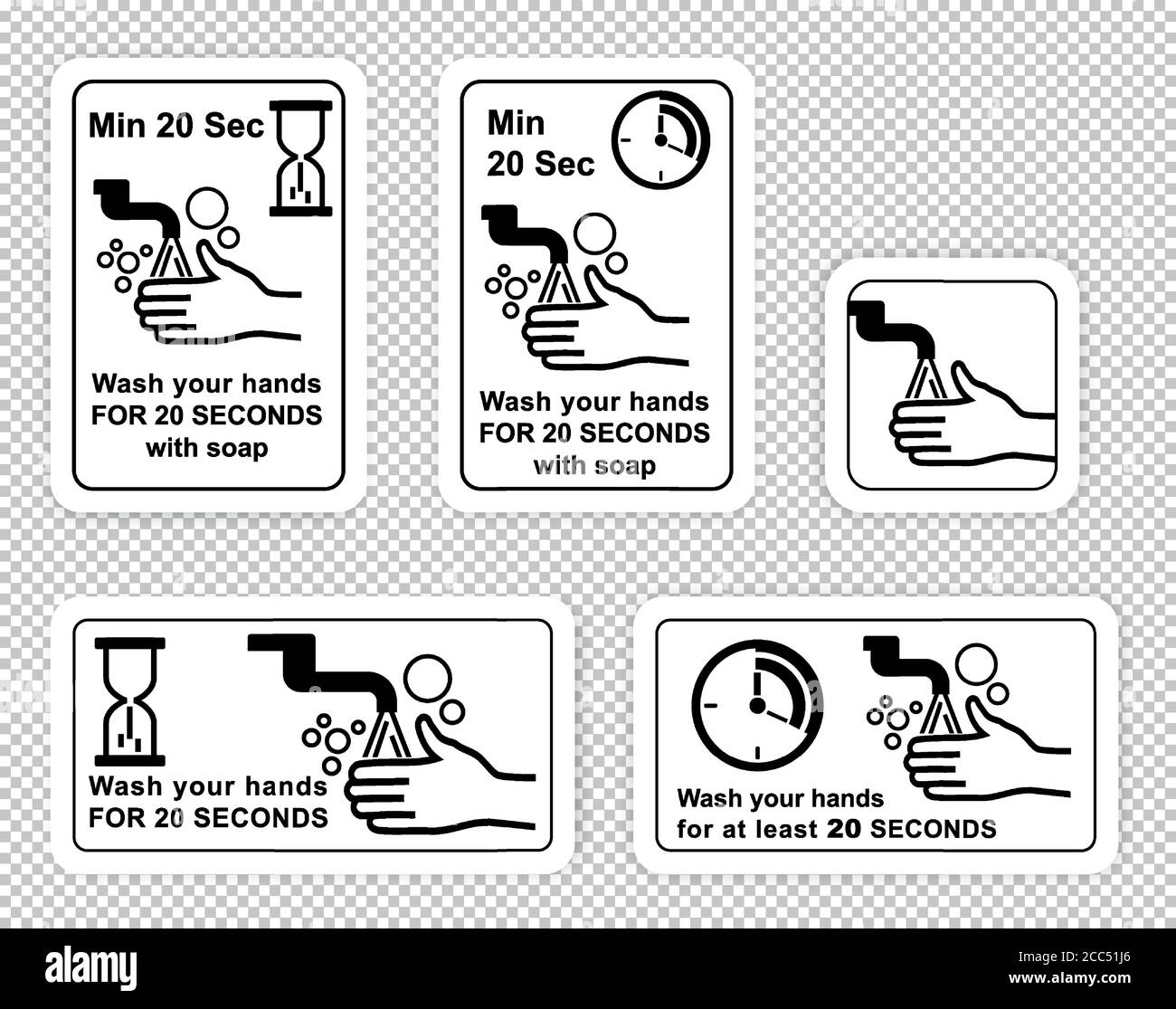 Min 20 Sec

Wash your hands FOR 20 SECONDS with soap

Min 20 Sec

Wash your hands FOR 20 SECONDS with soap

Wash your hands FOR 20 SECONDS

Wash your hands for at least 20 SECONDS

alamy

Image ID: 2CC51J6
www.alamy.com