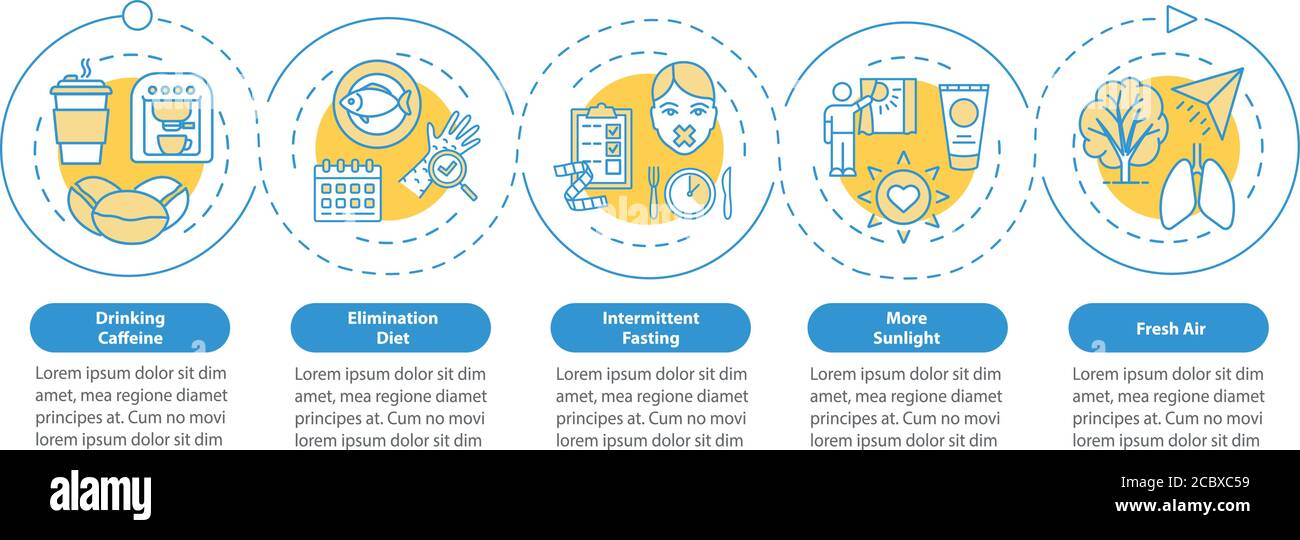 Drinking Caffeine

Lorem ipsum dolor sit dim amet, mea regione diamet principes at. Cum no movi lorem ipsum dolor sit dim

Elimination Diet

Lorem ipsum dolor sit dim amet, mea regione diamet principes at. Cum no movi lorem ipsum dolor sit dim

Intermittent Fasting

Lorem ipsum dolor sit dim amet, mea regione diamet principes at. Cum no movi lorem ipsum dolor sit dim

More Sunlight

Lorem ipsum dolor sit dim amet, mea regione diamet principes at. Cum no movi lorem ipsum dolor sit dim

Fresh Air

Lorem ipsum dolor sit dim amet, mea regione diamet principes at. Cum no movi lorem ipsum dolor sit dim

alamy

Image ID: 2CBXC59
www.alamy.com