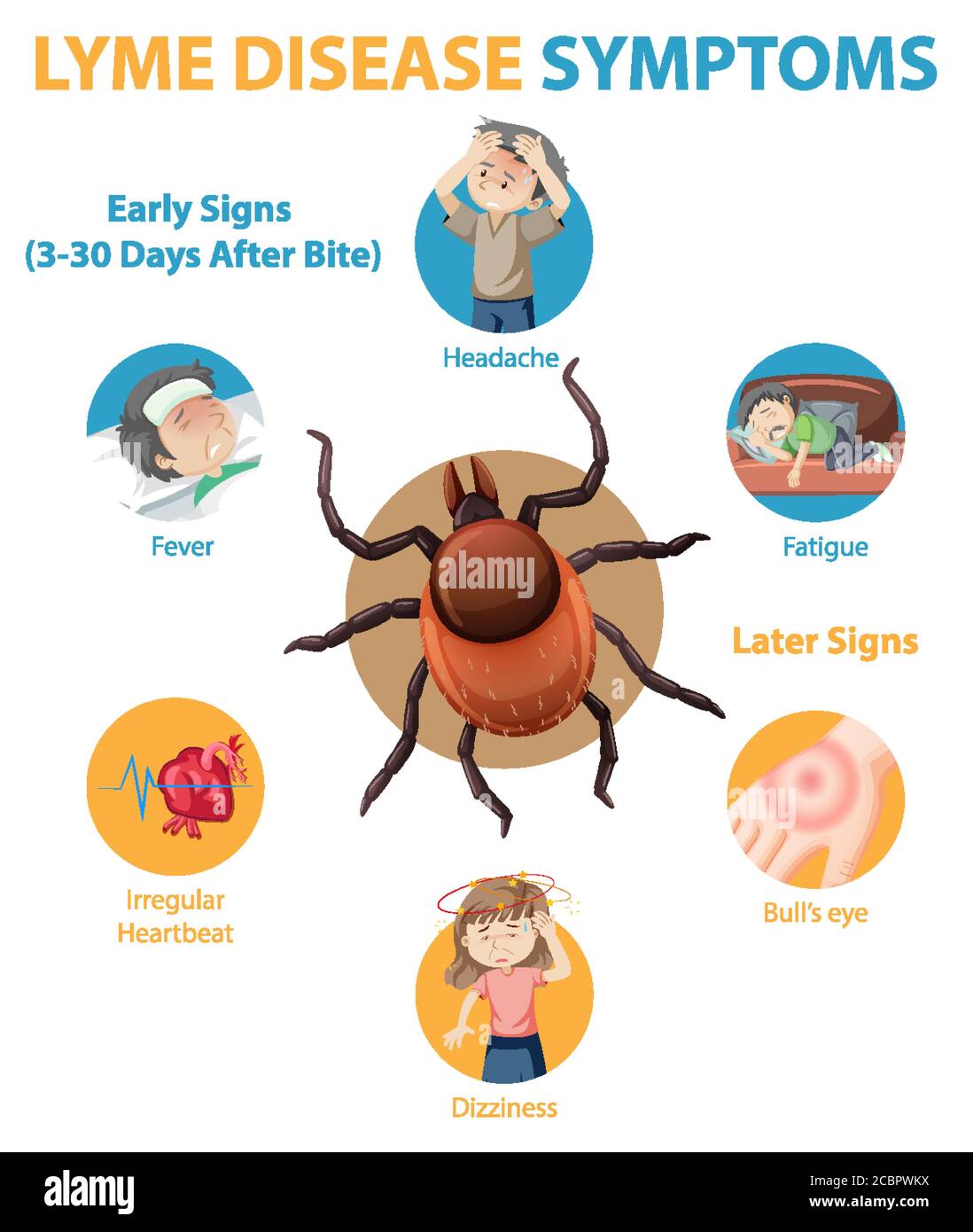 LYME DISEASE SYMPTOMS

Early Signs
(3-30 Days After Bite)

Headache

Fever

Fatigue

alamy

Later Signs

Irregular Heartbeat

Bull's eye

Dizziness

alamy

Image ID: 2CBPWKX
www.alamy.com