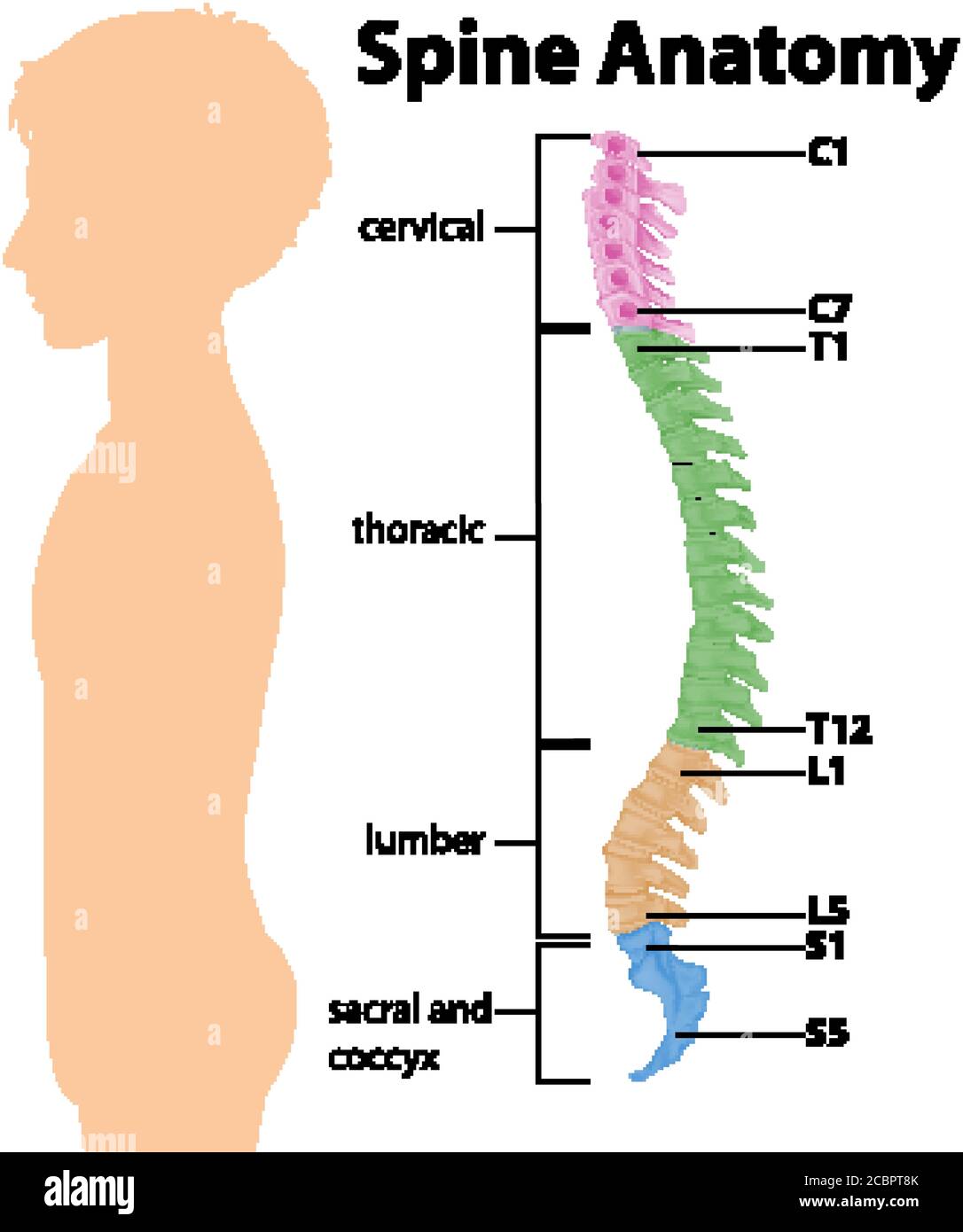 Spine Anatomy

cervical

thoracic

lumber

sacral and coccyx

C1

C7

T1

T12

L1

L5

S1

S5

alamy

Image ID: 2CBPT8K
www.alamy.com