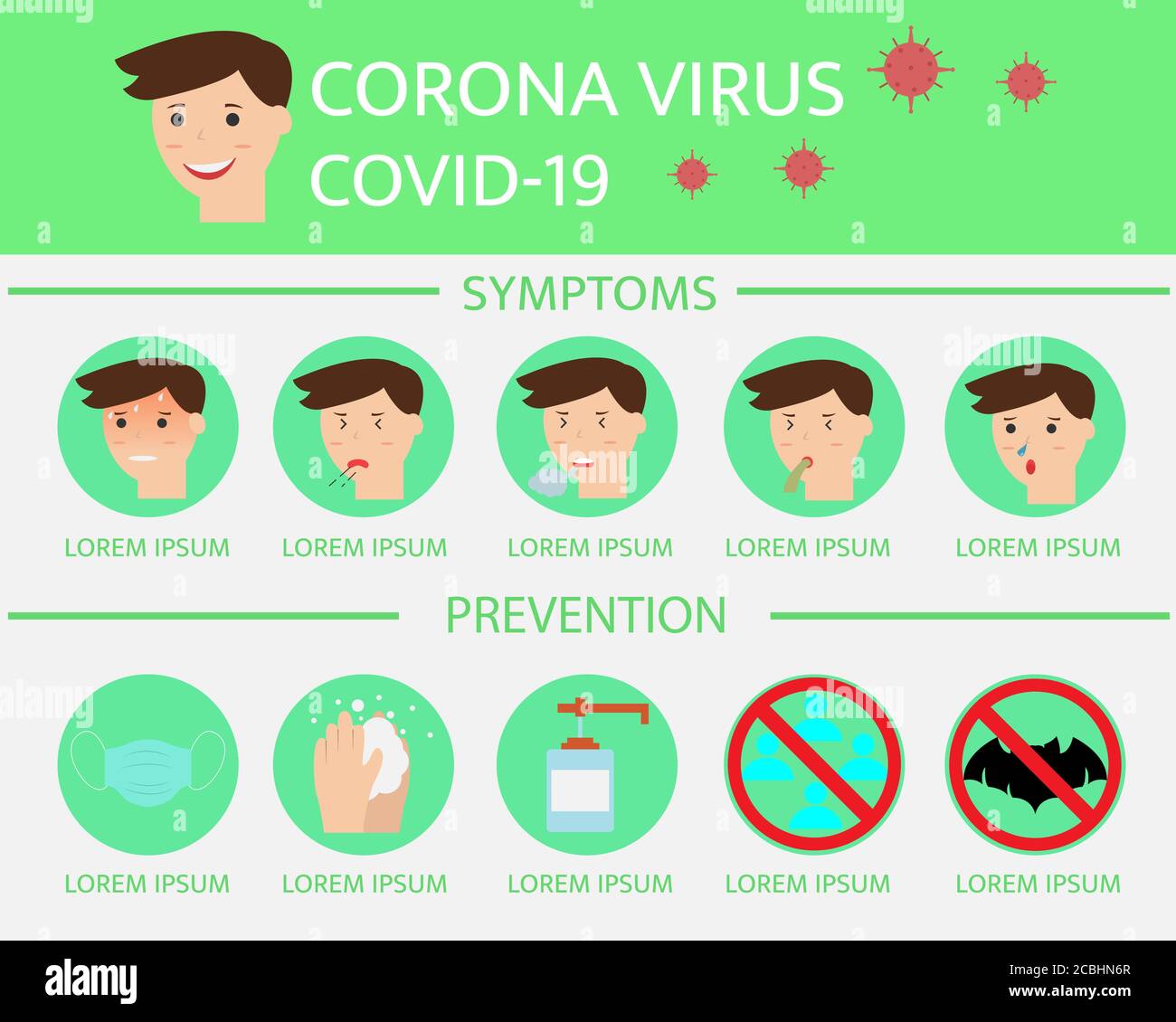 CORONA VIRUS
COVID-19

SYMPTOMS

LOREM IPSUM LOREM IPSUM LOREM IPSUM LOREM IPSUM LOREM IPSUM

PREVENTION

LOREM IPSUM LOREM IPSUM LOREM IPSUM LOREM IPSUM LOREM IPSUM

alamy

Image ID: 2CBHN6R
www.alamy.com