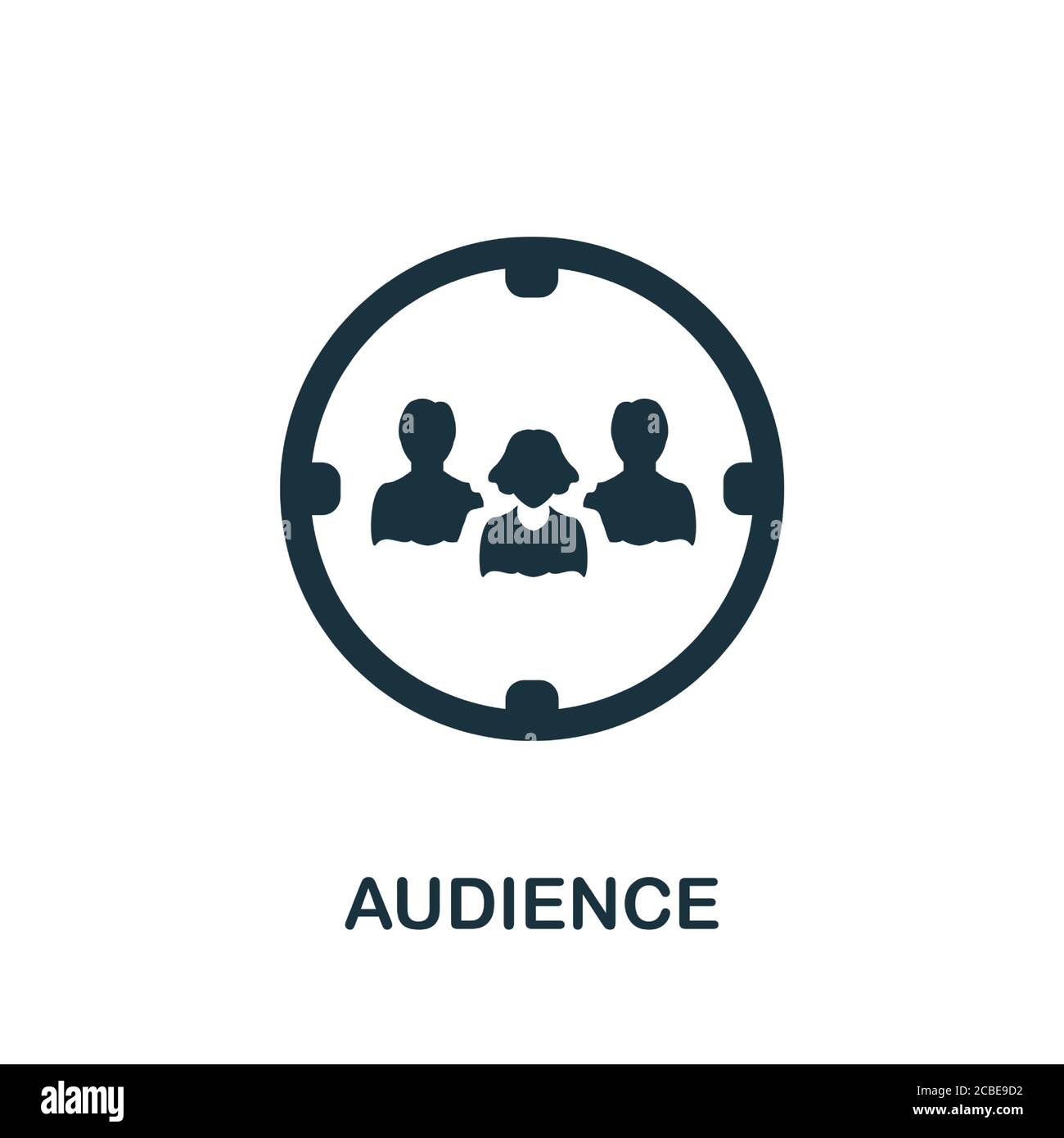 alamy

AUDIENCE

alamy

Image ID: 2CBE9D2
www.alamy.com