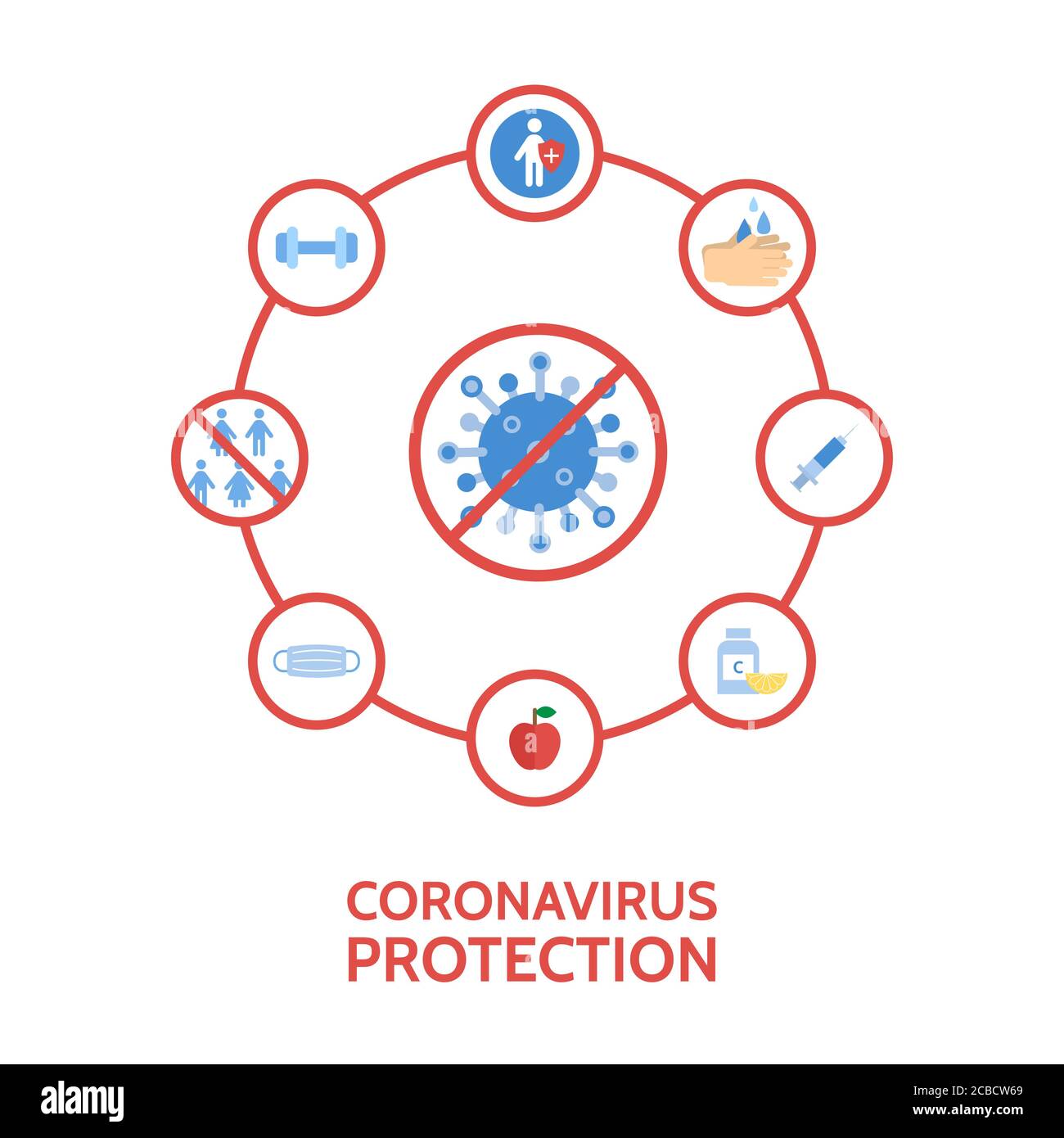 C

CORONAVIRUS PROTECTION

alamy

Image ID: 2CBCW69
www.alamy.com