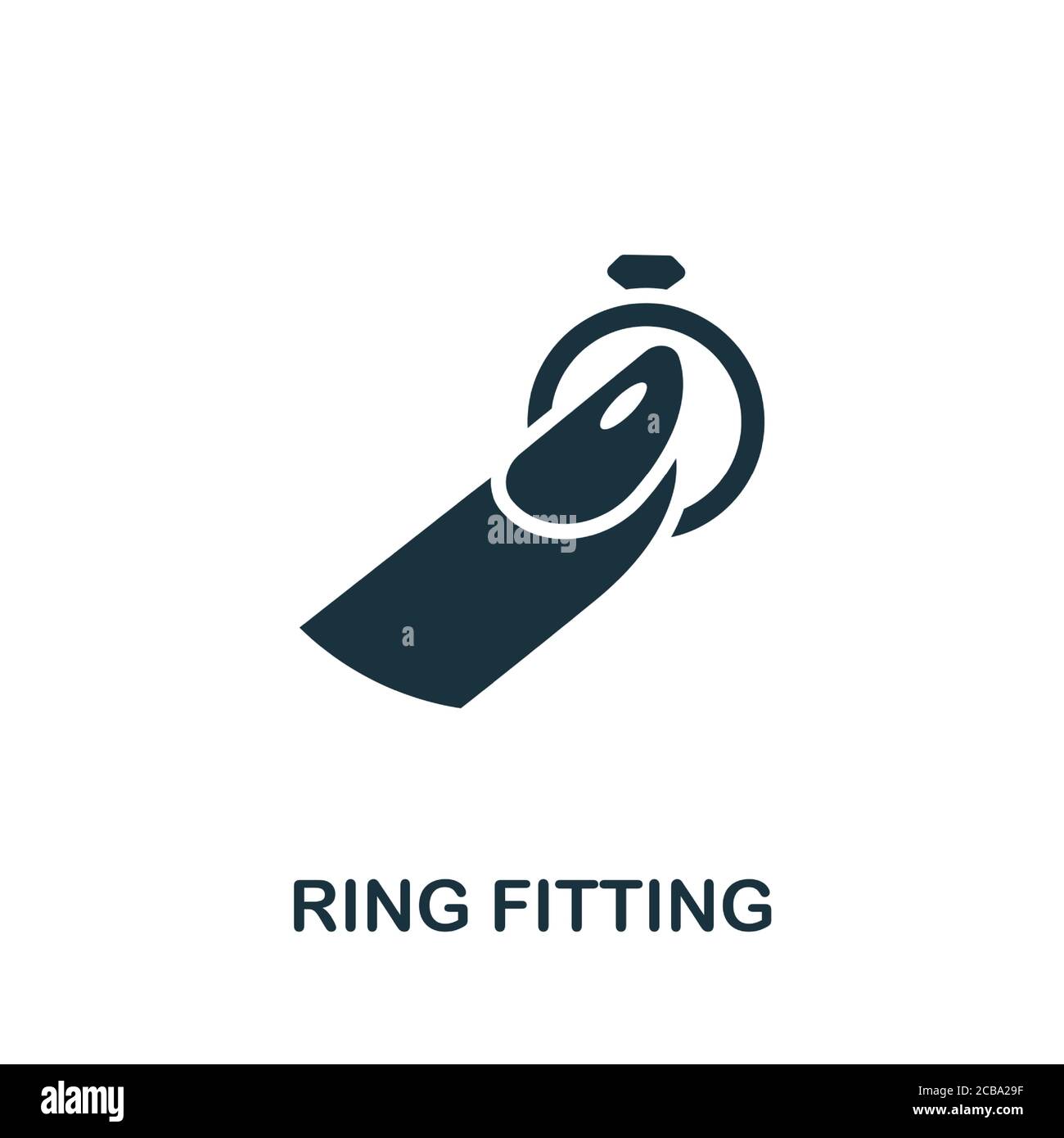 a

alamy

a

RING FITTING

alamy

Image ID: 2CBA29F
www.alamy.com