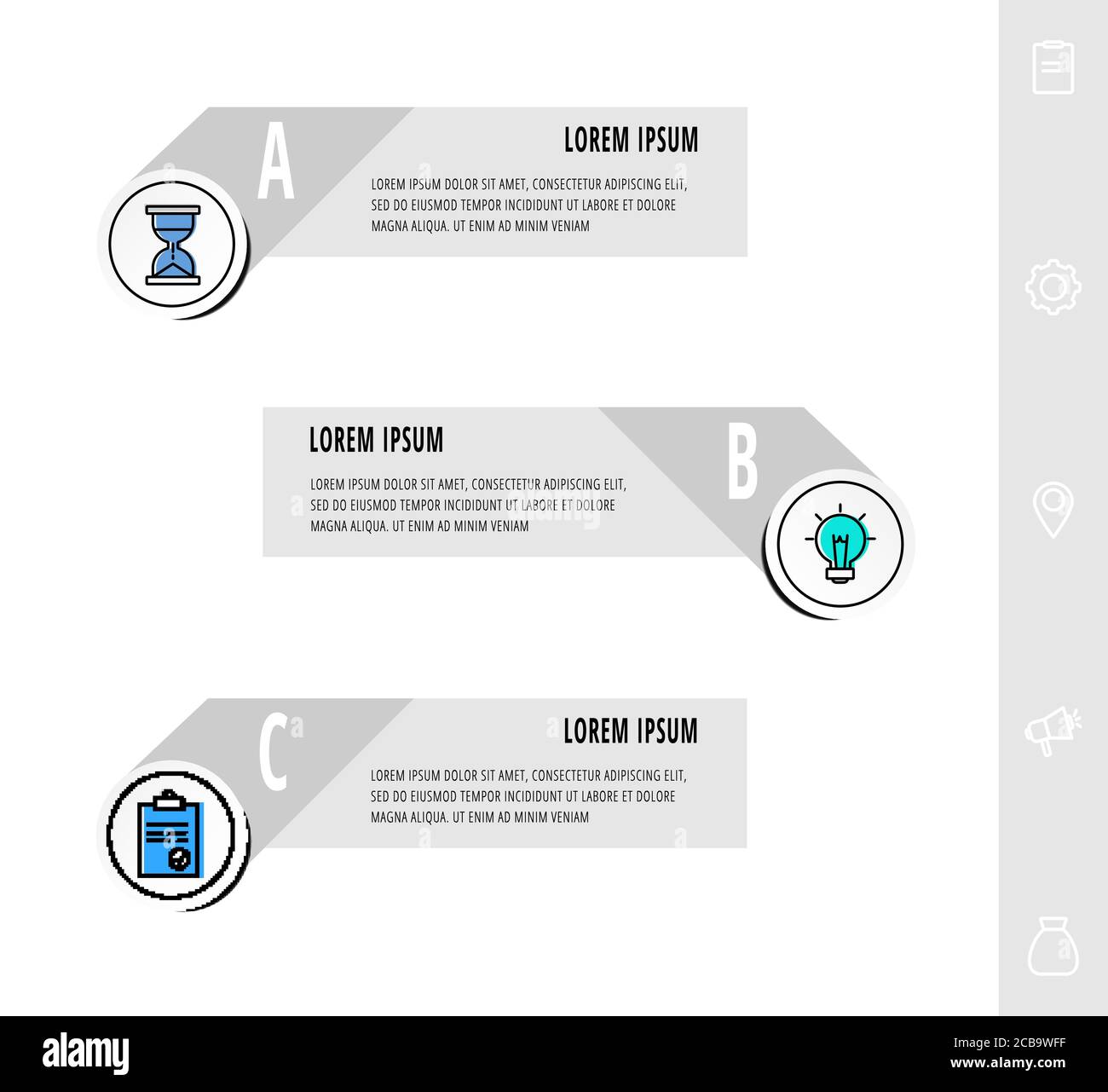 A

LOREM IPSUM

LOREM IPSUM DOLOR SIT AMET, CONSECTETUR ADIPISCING ELIT, SED DO EIUSMOD TEMPOR INCIDIDUNT UT LABORE ET DOLORE MAGNA ALIQUA. UT ENIM AD MINIM VENIAM

LOREM IPSUM

LOREM IPSUM DOLOR SIT AMET, CONSECTETUR ADIPISCING ELIT, SED DO EIUSMOD TEMPOR INCIDIDUNT UT LABORE ET DOLORE MAGNA ALIQUA. UT ENIM AD MINIM VENIAM

B

C

LOREM IPSUM

LOREM IPSUM DOLOR SIT AMET, CONSECTETUR ADIPISCING ELIT, SED DO EIUSMOD TEMPOR INCIDIDUNT UT LABORE ET DOLORE MAGNA ALIQUA. UT ENIM AD MINIM VENIAM

alamy

Image ID: 2CB9WFF
www.alamy.com