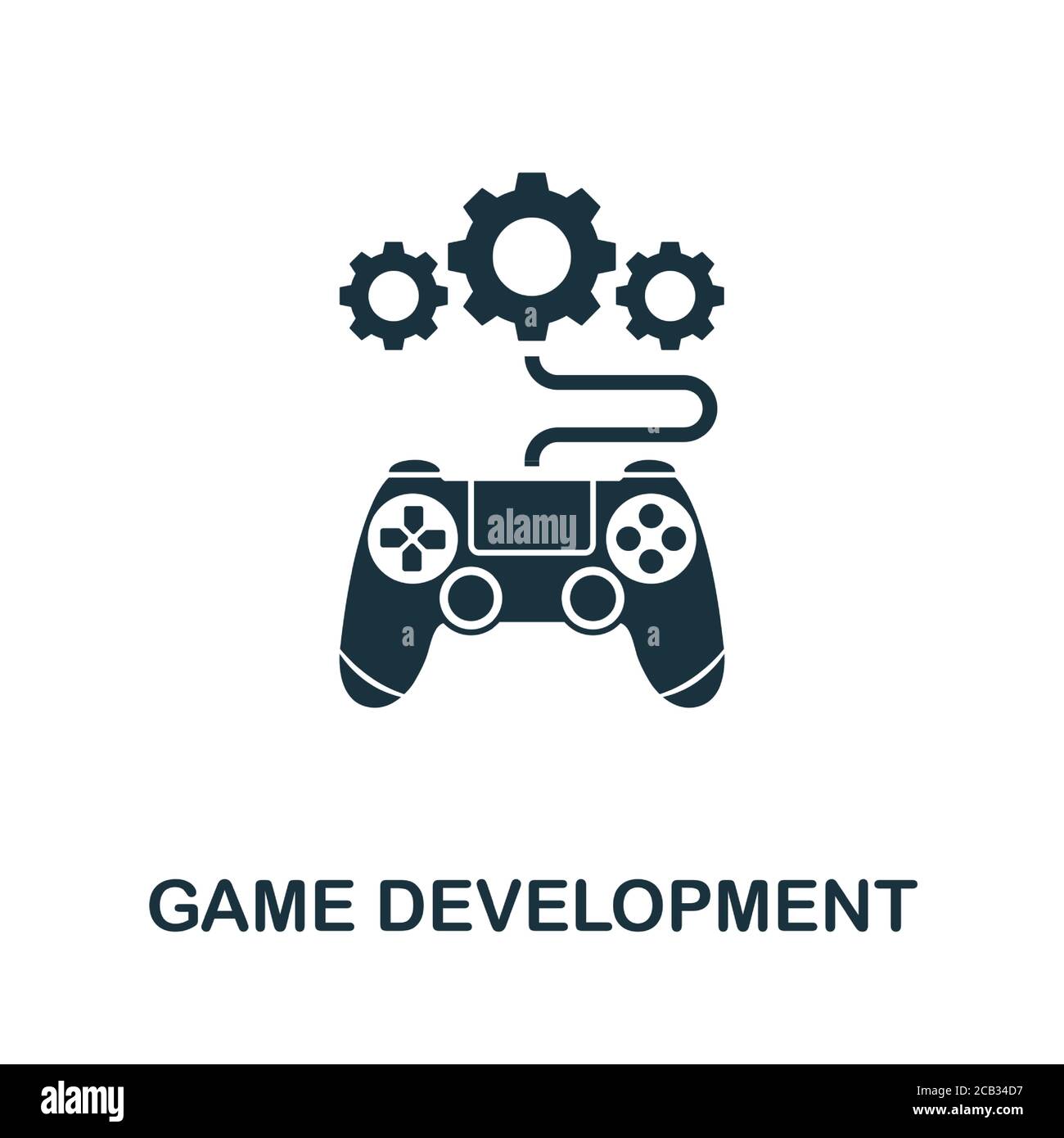 alamy

GAME DEVELOPMENT

alamy

Image ID: 2CB34D7
www.alamy.com