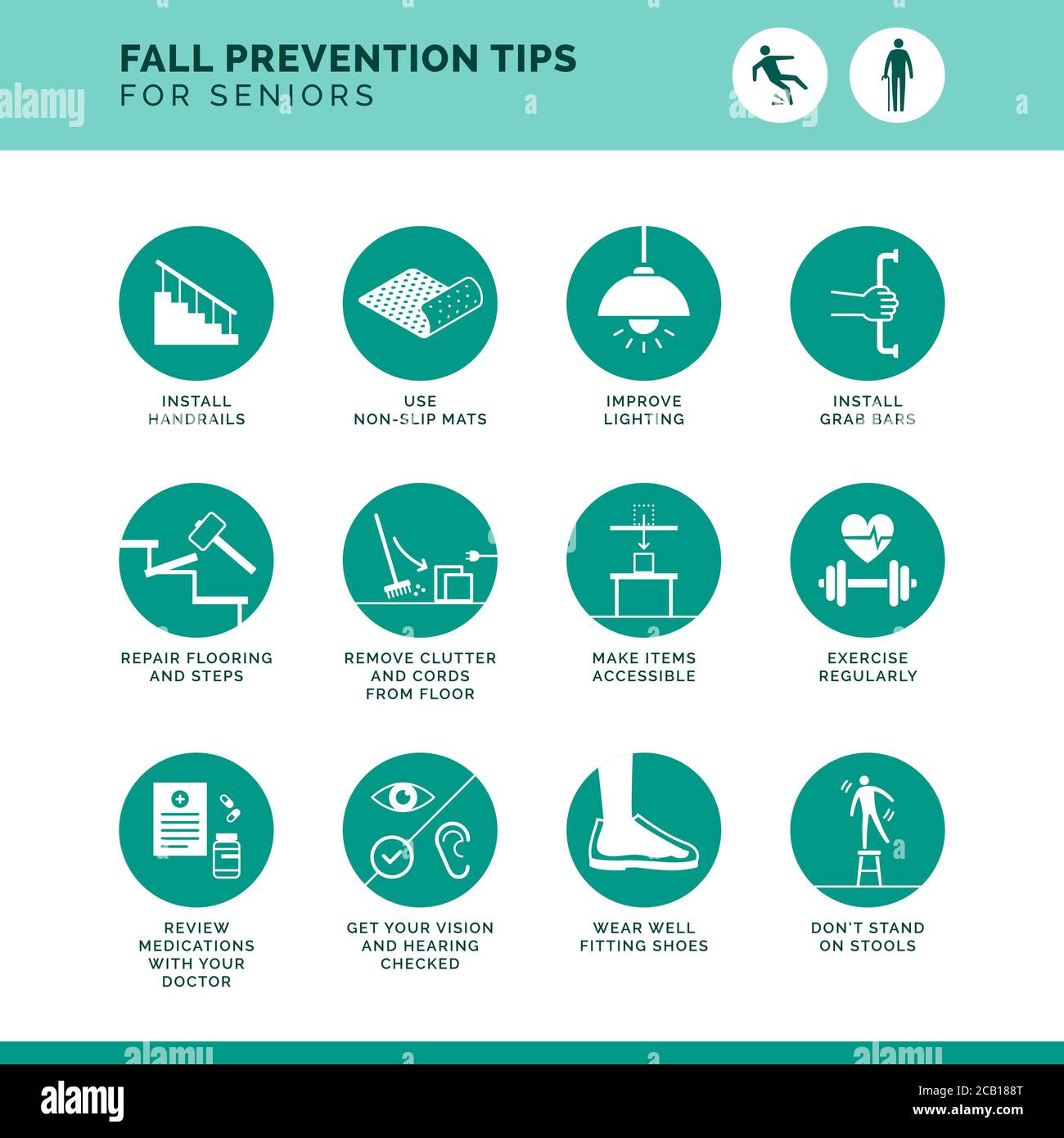 FALL PREVENTION TIPS
FOR SENIORS

alamy

INSTALL HANDRAILS

USE NON-SLIP MATS

IMPROVE LIGHTING

INSTALL GRAB BARS

REPAIR FLOORING AND STEPS

REMOVE CLUTTER AND CORDS FROM FLOOR

MAKE ITEMS ACCESSIBLE

EXERCISE REGULARLY

REVIEW MEDICATIONS WITH YOUR DOCTOR

GET YOUR VISION AND HEARING CHECKED

WEAR WELL FITTING SHOES

DON'T STAND ON STOOLS

alamy

Image ID: 2CB188T
www.alamy.com