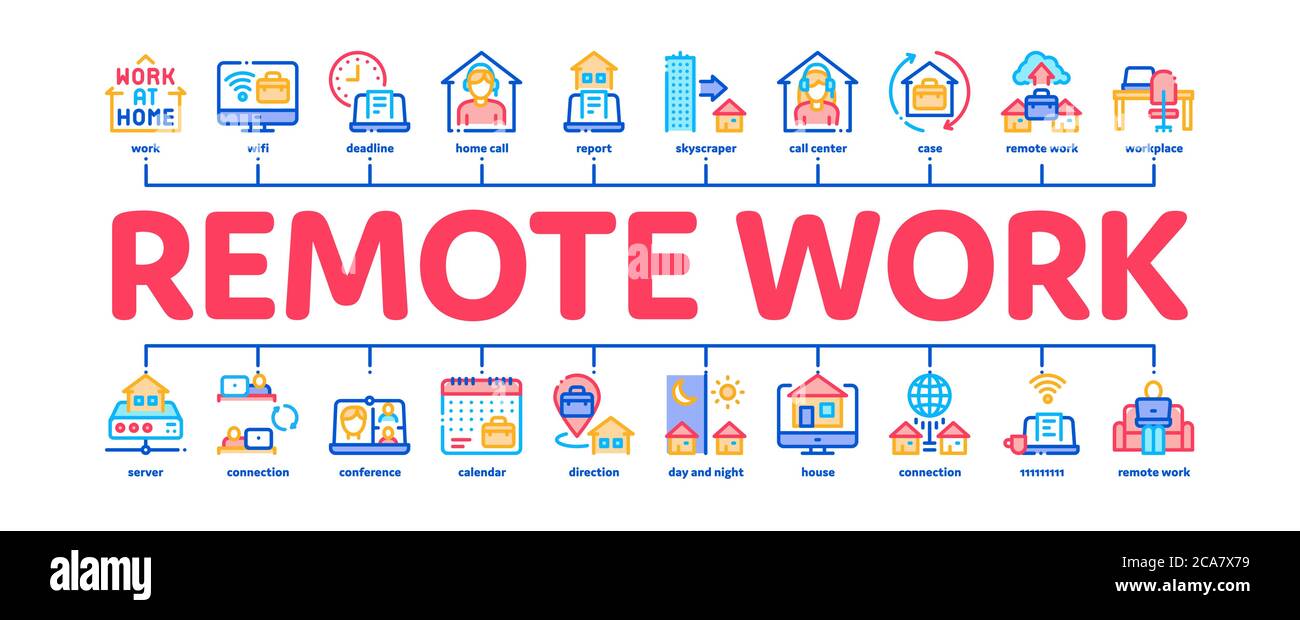 WORK AT HOME
work
wifi
deadline
home call
report
skyscraper
call center
case
remote work
workplace

REMOTE WORK

server
connection
conference
calendar
direction
day and night
house
connection
111111111
remote work

alamy
Image ID: 2CA7X79
www.alamy.com