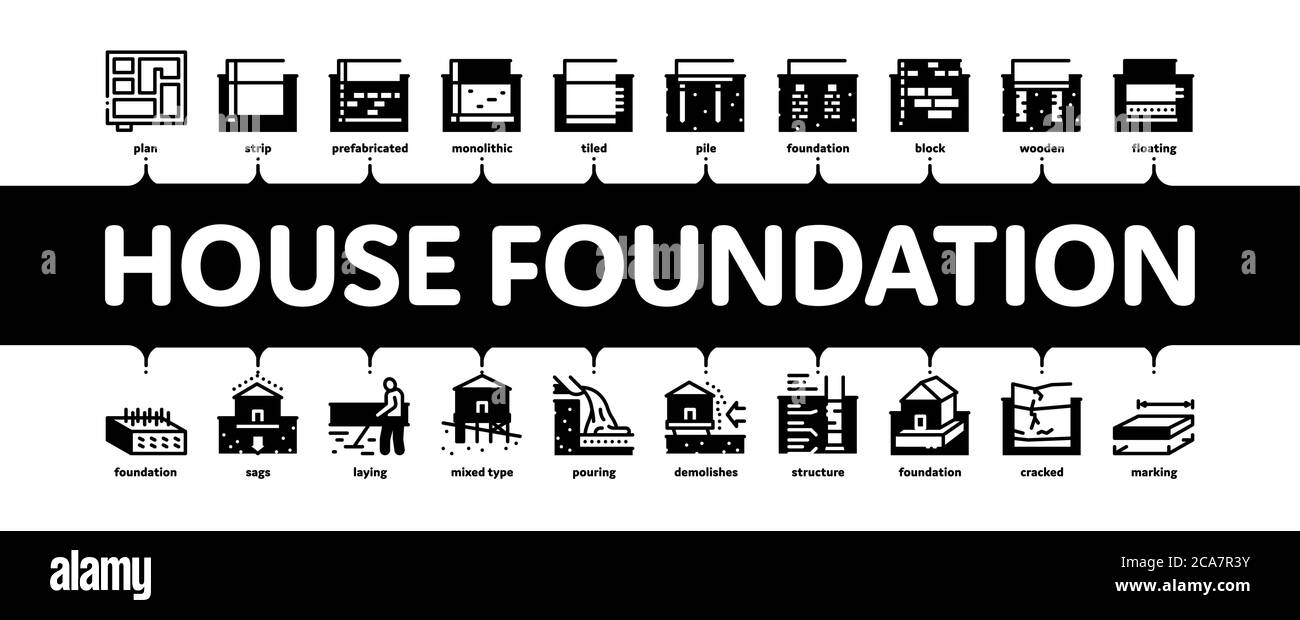 plan
strip
prefabricated
monolithic
tiled
pile
foundation
block
wooden
floating

HOUSE FOUNDATION

foundation
sags
laying
mixed type
pouring
demolishes
structure
foundation
cracked
marking

alamy

Image ID: 2CA7R3Y
www.alamy.com