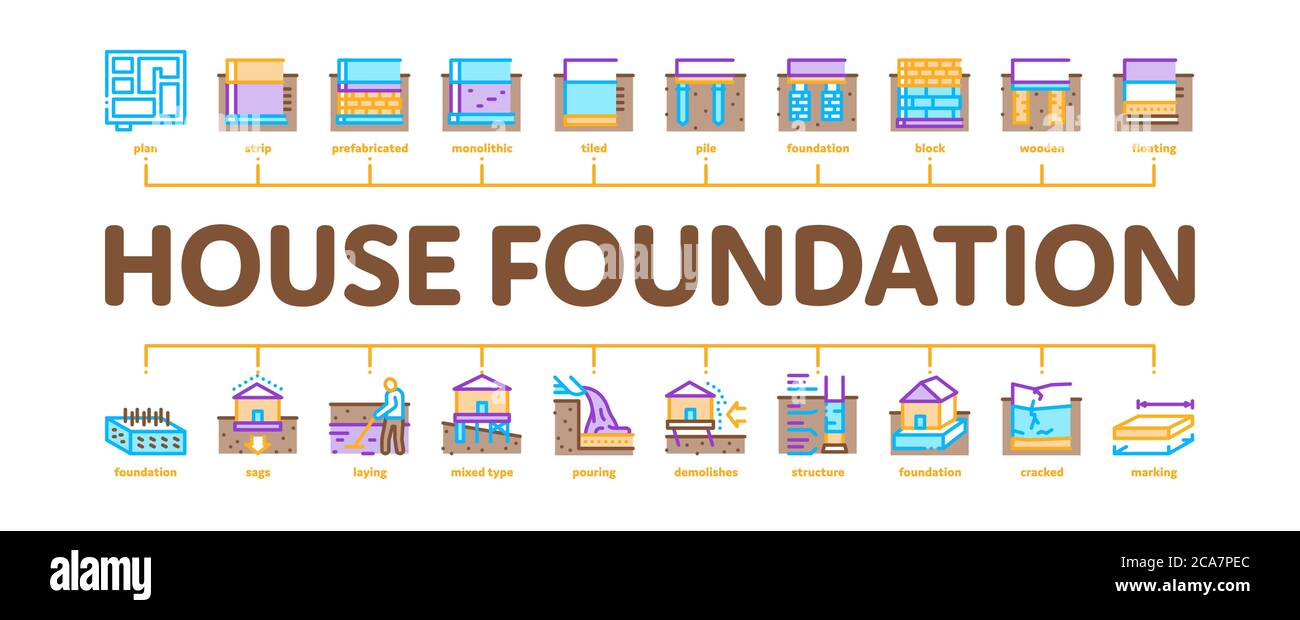 plan strip prefabricated monolithic tiled pile foundation block wooden floating

HOUSE FOUNDATION

foundation sags laying mixed type pouring demolishes structure foundation cracked marking

alamy

Image ID: 2CA7PEC
www.alamy.com