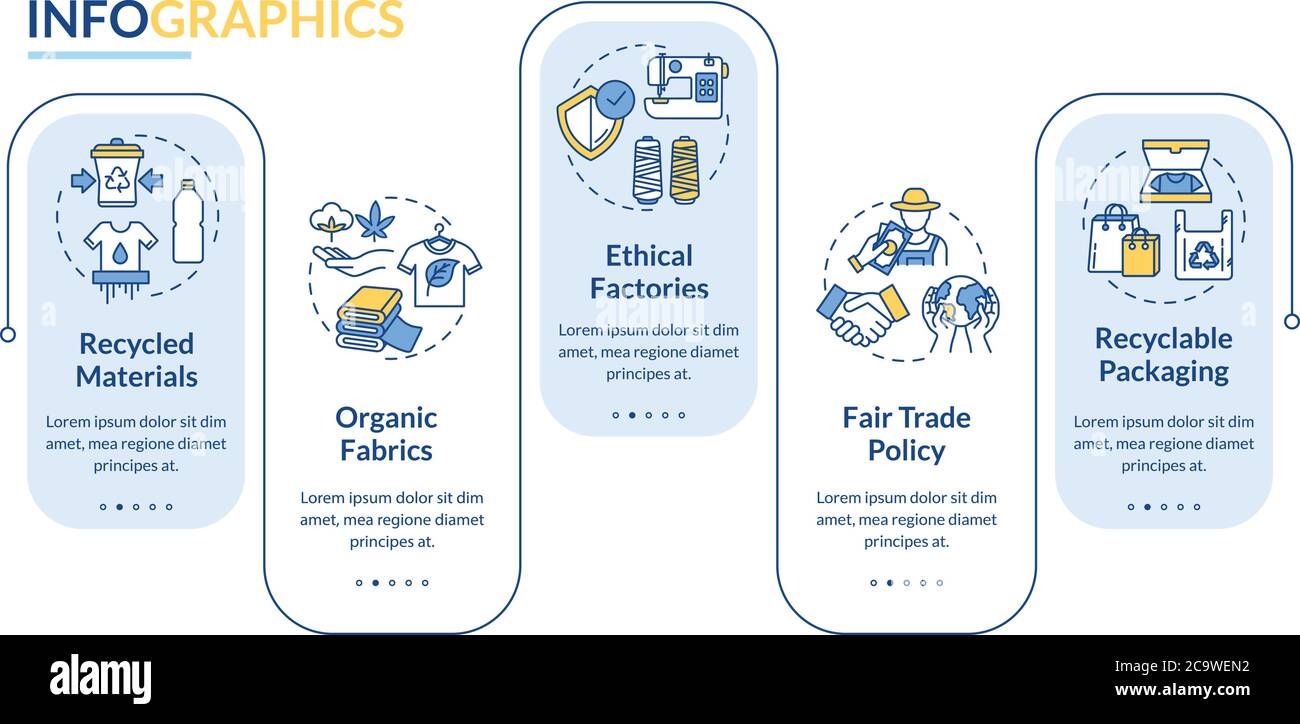 INFOGRAPHICS

Recycled Materials

Lorem ipsum dolor sit dim amet, mea regione diamet principes at.

Organic Fabrics

Lorem ipsum dolor sit dim amet, mea regione diamet principes at.

Ethical Factories

Lorem ipsum dolor sit dim amet, mea regione diamet principes at.

Fair Trade Policy

Lorem ipsum dolor sit dim amet, mea regione diamet principes at.

Recyclable Packaging

Lorem ipsum dolor sit dim amet, mea regione diamet principes at.

alamy

Image ID: 2C9WEN2
www.alamy.com