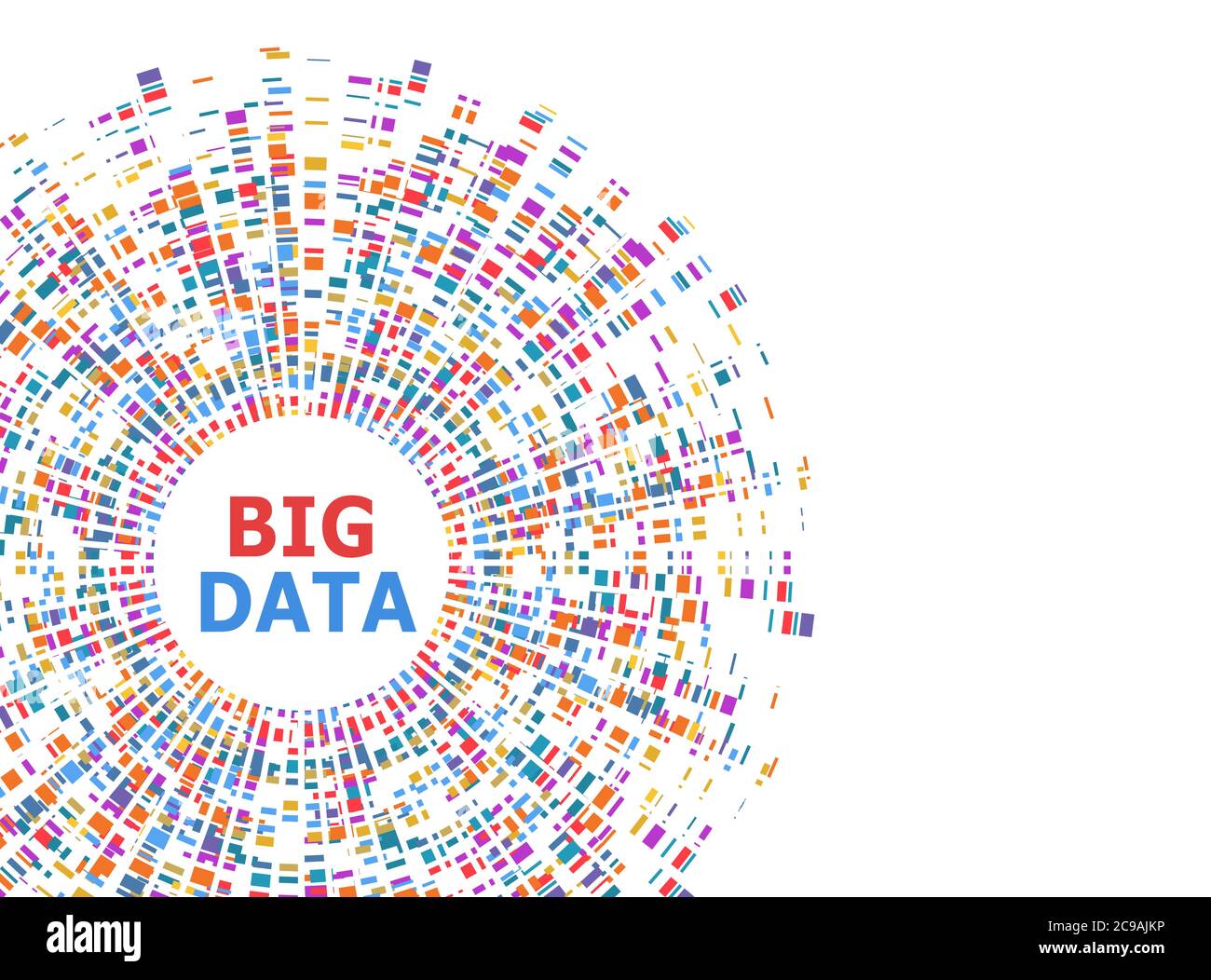 BIG
DATA

alamy

Image ID: 2C9AJKP
www.alamy.com