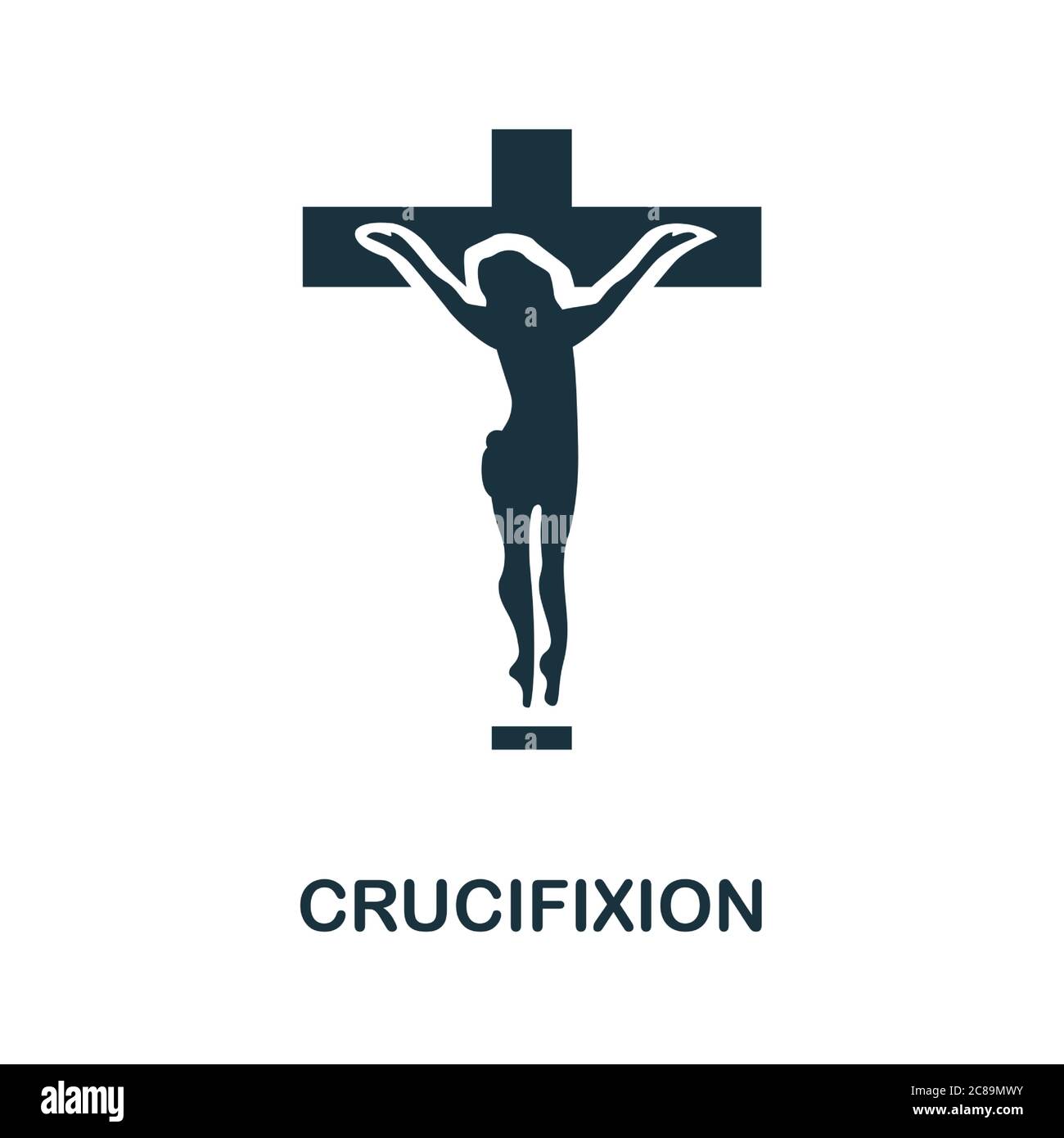 alamy

CRUCIFIXION

alamy

Image ID: 2C89MWY
www.alamy.com