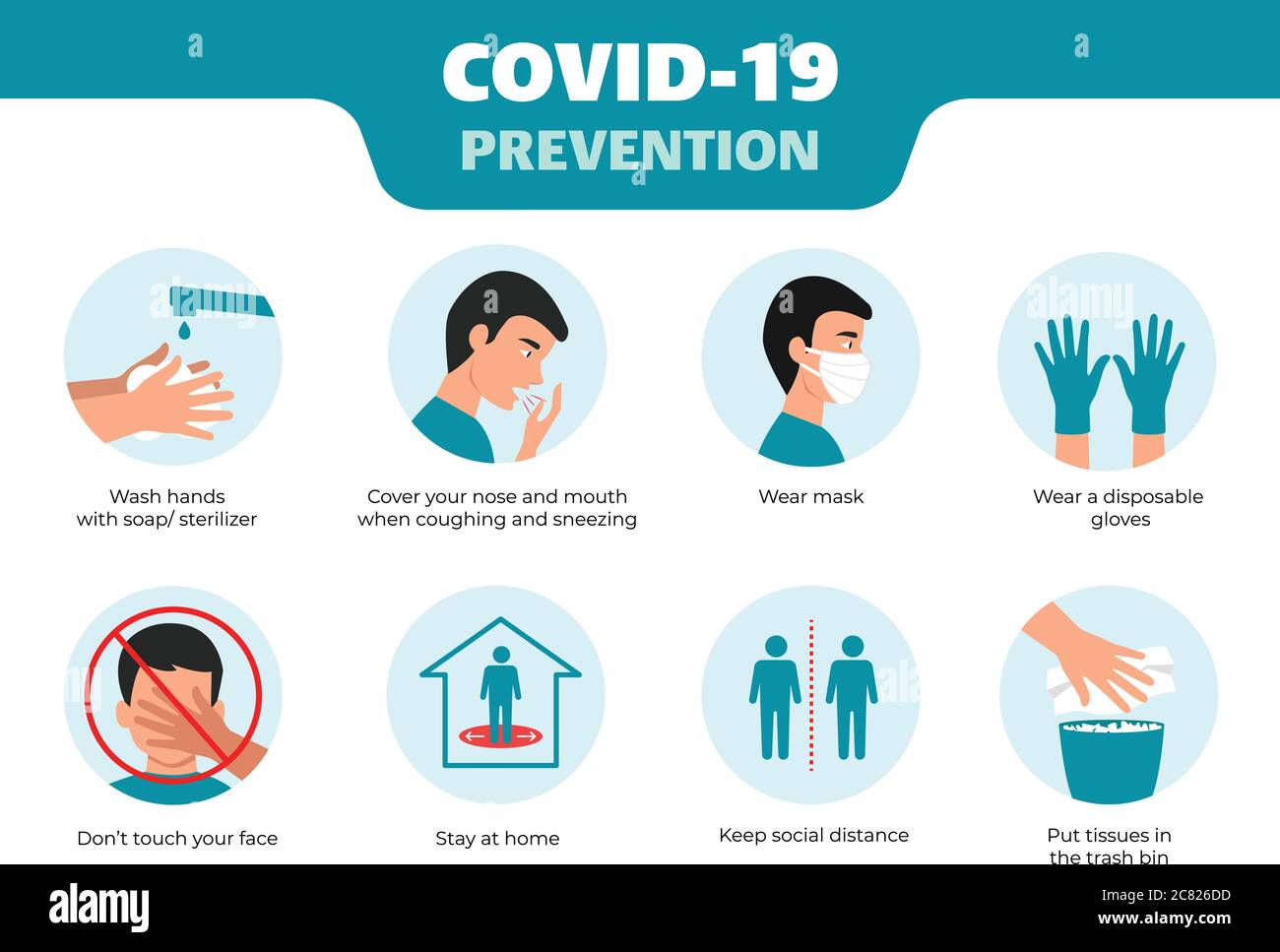 COVID-19
PREVENTION

Wash hands with soap/ sterilizer

Cover your nose and mouth when coughing and sneezing

Wear mask

Wear a disposable gloves

Don't touch your face

Stay at home

Keep social distance

Put tissues in the trash bin

alamy

Image ID: 2C826DD
www.alamy.com