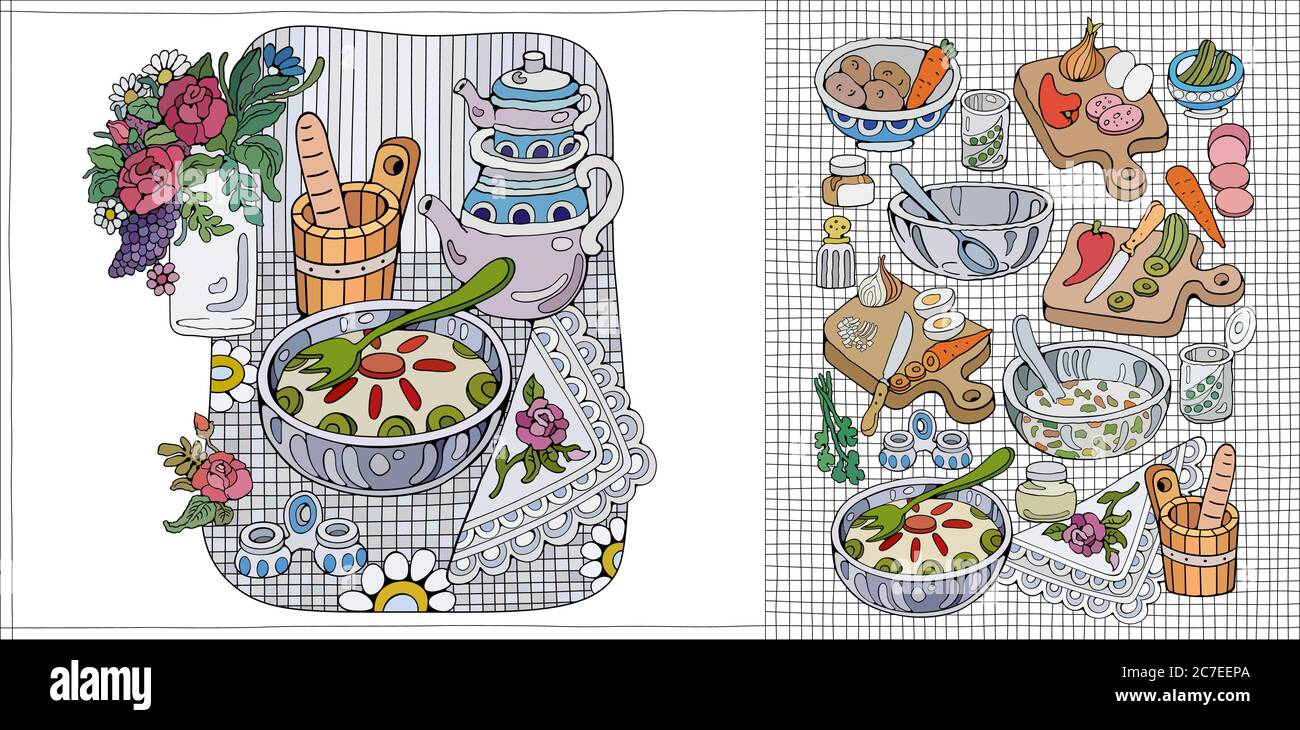 alamy

Image ID: 2C7EEPA
www.alamy.com