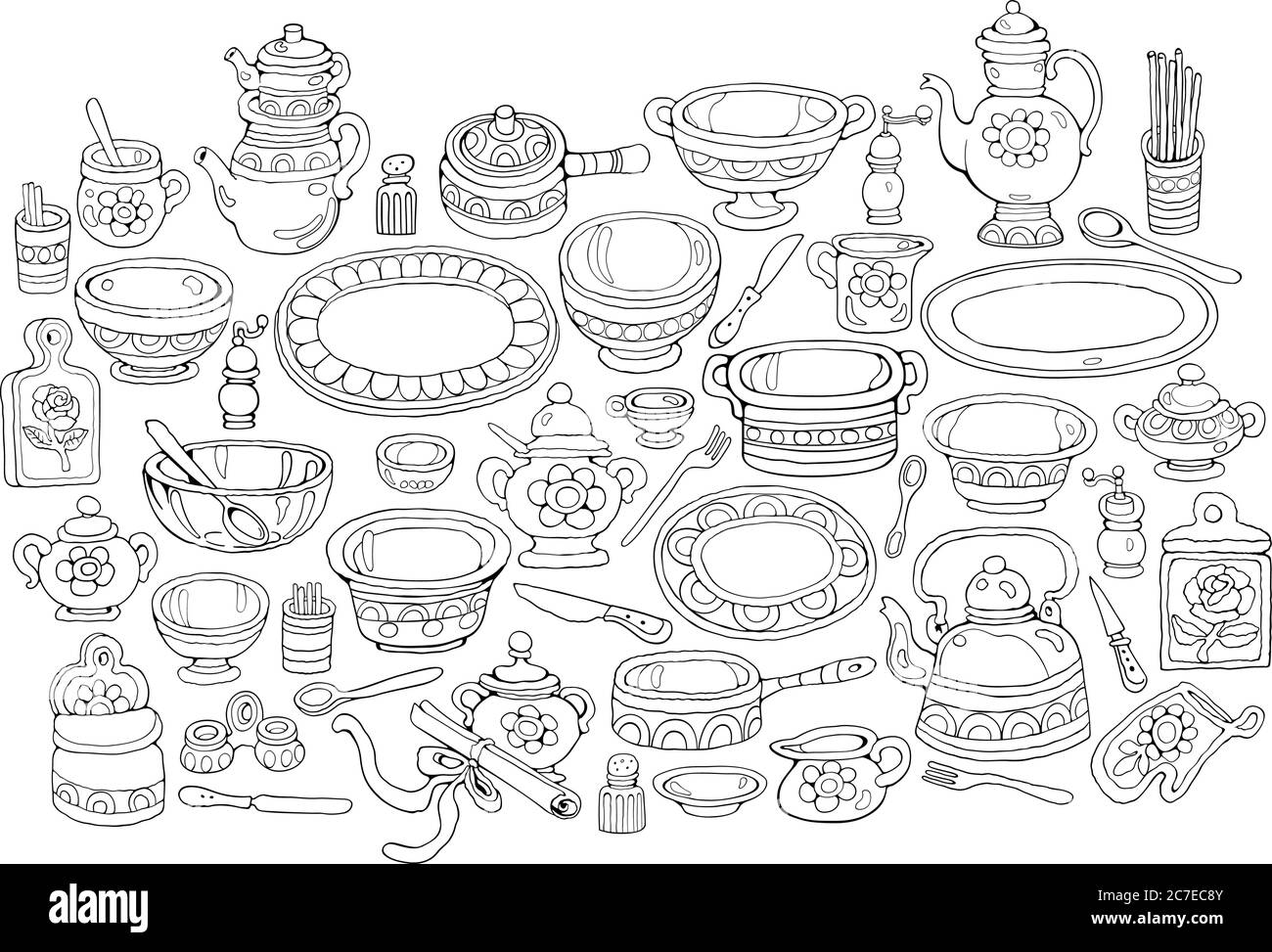 alamy

Image ID: 2C7EC8Y
www.alamy.com