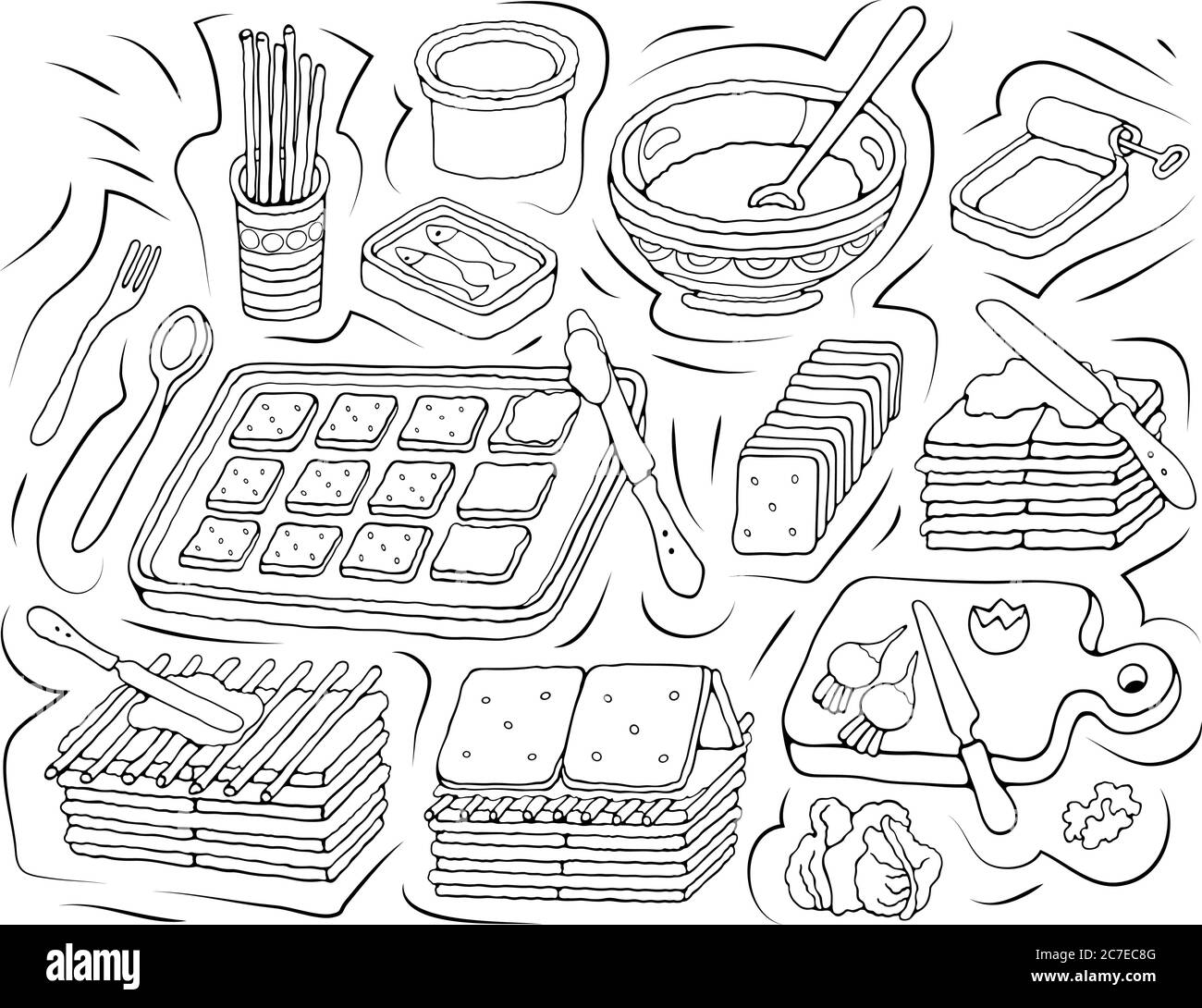 alamy

Image ID: 2C7EC8G
www.alamy.com