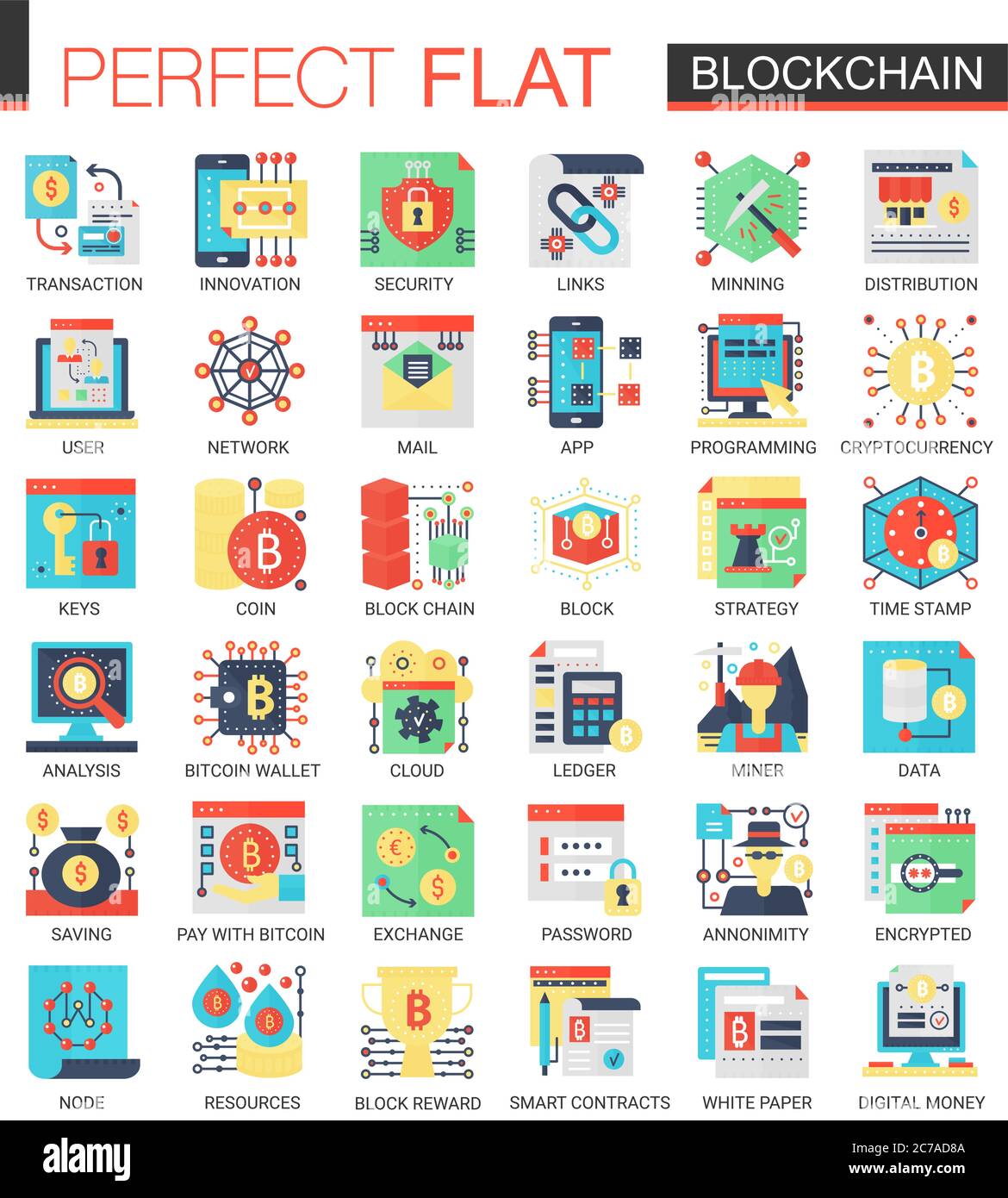 PERFECT FLAT BLOCKCHAIN

TRANSACTION
INNOVATION
SECURITY
LINKS
MINNING
DISTRIBUTION

USER
NETWORK
MAIL
APP
PROGRAMMING
CRYPTOCURRENCY

KEYS
COIN
BLOCK CHAIN
BLOCK
STRATEGY
TIME STAMP

ANALYSIS
BITCOIN WALLET
CLOUD
LEDGER
MINER
DATA

SAVING
PAY WITH BITCOIN
EXCHANGE
PASSWORD
ANNONIMITY
ENCRYPTED

NODE
RESOURCES
BLOCK REWARD
SMART CONTRACTS
WHITE PAPER
DIGITAL MONEY

alamy

Image ID: 2C7AD8A
www.alamy.com