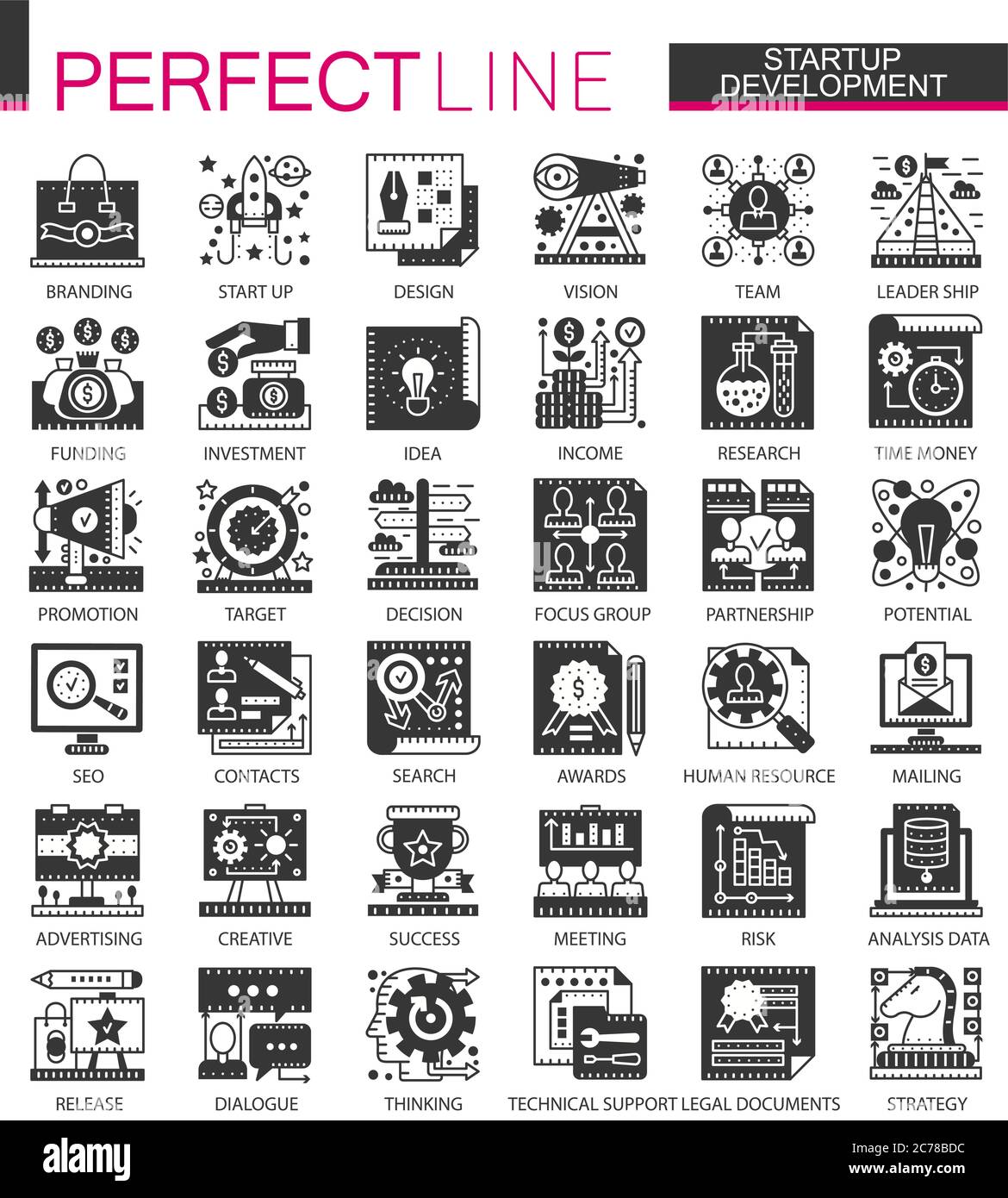 PERFECT LINE

STARTUP DEVELOPMENT

BRANDING
START UP
DESIGN
VISION
TEAM
LEADER SHIP

FUNDING
INVESTMENT
IDEA
INCOME
RESEARCH
TIME MONEY

PROMOTION
TARGET
DECISION
FOCUS GROUP
PARTNERSHIP
POTENTIAL

SEO
CONTACTS
SEARCH
AWARDS
HUMAN RESOURCE
MAILING

ADVERTISING
CREATIVE
SUCCESS
MEETING
RISK
ANALYSIS DATA

RELEASE
DIALOGUE
THINKING
TECHNICAL SUPPORT
LEGAL DOCUMENTS
STRATEGY

alamy

Image ID: 2C78BDC
www.alamy.com