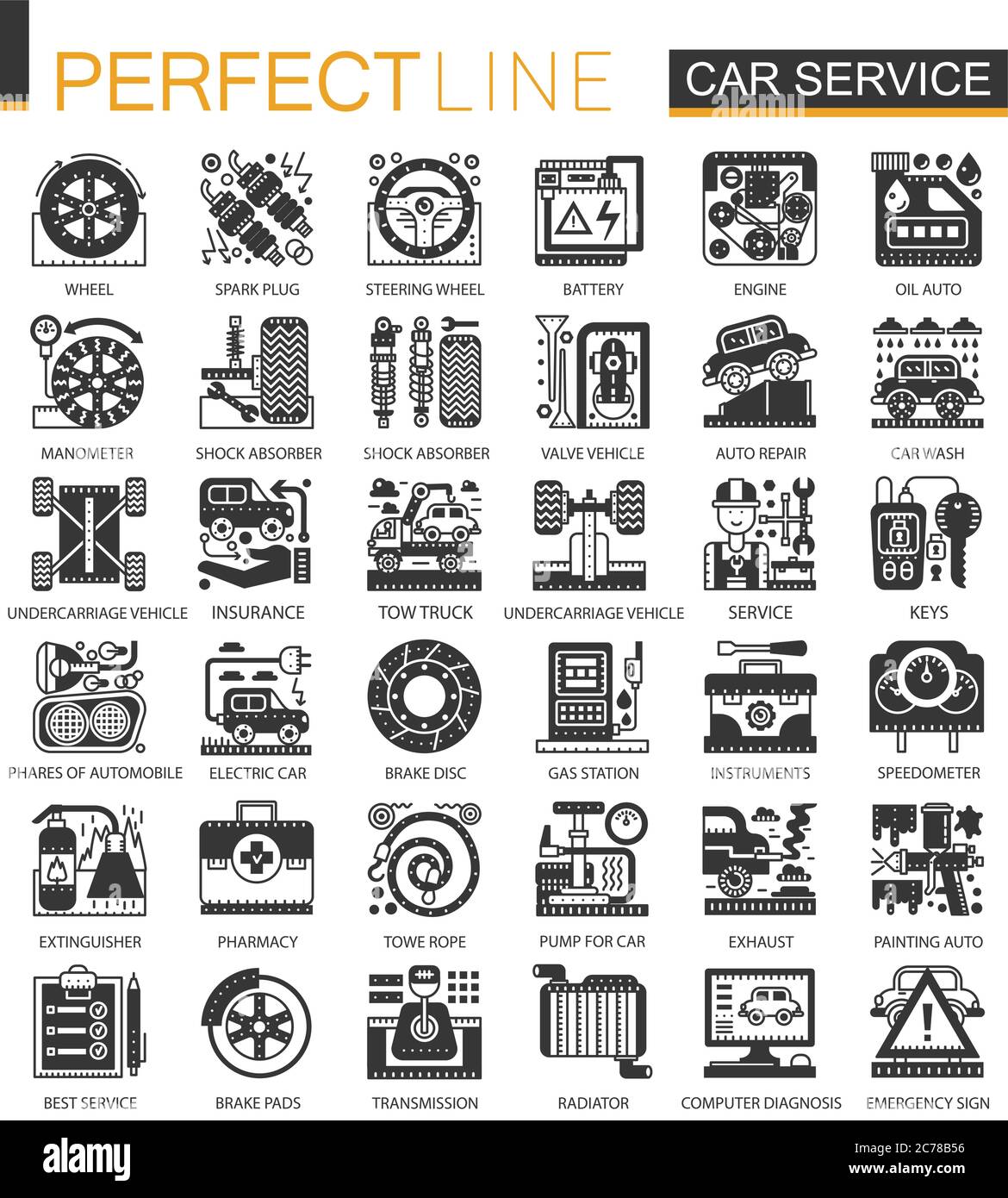 PERFECT LINE

CAR SERVICE

WHEEL
SPARK PLUG
STEERING WHEEL
BATTERY
ENGINE
OIL AUTO

MANOMETER
SHOCK ABSORBER
SHOCK ABSORBER
VALVE VEHICLE
AUTO REPAIR
CAR WASH

UNDERCARRIAGE VEHICLE
INSURANCE
TOW TRUCK
UNDERCARRIAGE VEHICLE
SERVICE
KEYS

PHARES OF AUTOMOBILE
ELECTRIC CAR
BRAKE DISC
GAS STATION
INSTRUMENTS
SPEEDOMETER

EXTINGUISHER
PHARMACY
TOWE ROPE
PUMP FOR CAR
EXHAUST
PAINTING AUTO

BEST SERVICE
BRAKE PADS
TRANSMISSION
RADIATOR
COMPUTER DIAGNOSIS
EMERGENCY SIGN

alamy

Image ID: 2C78B56
www.alamy.com