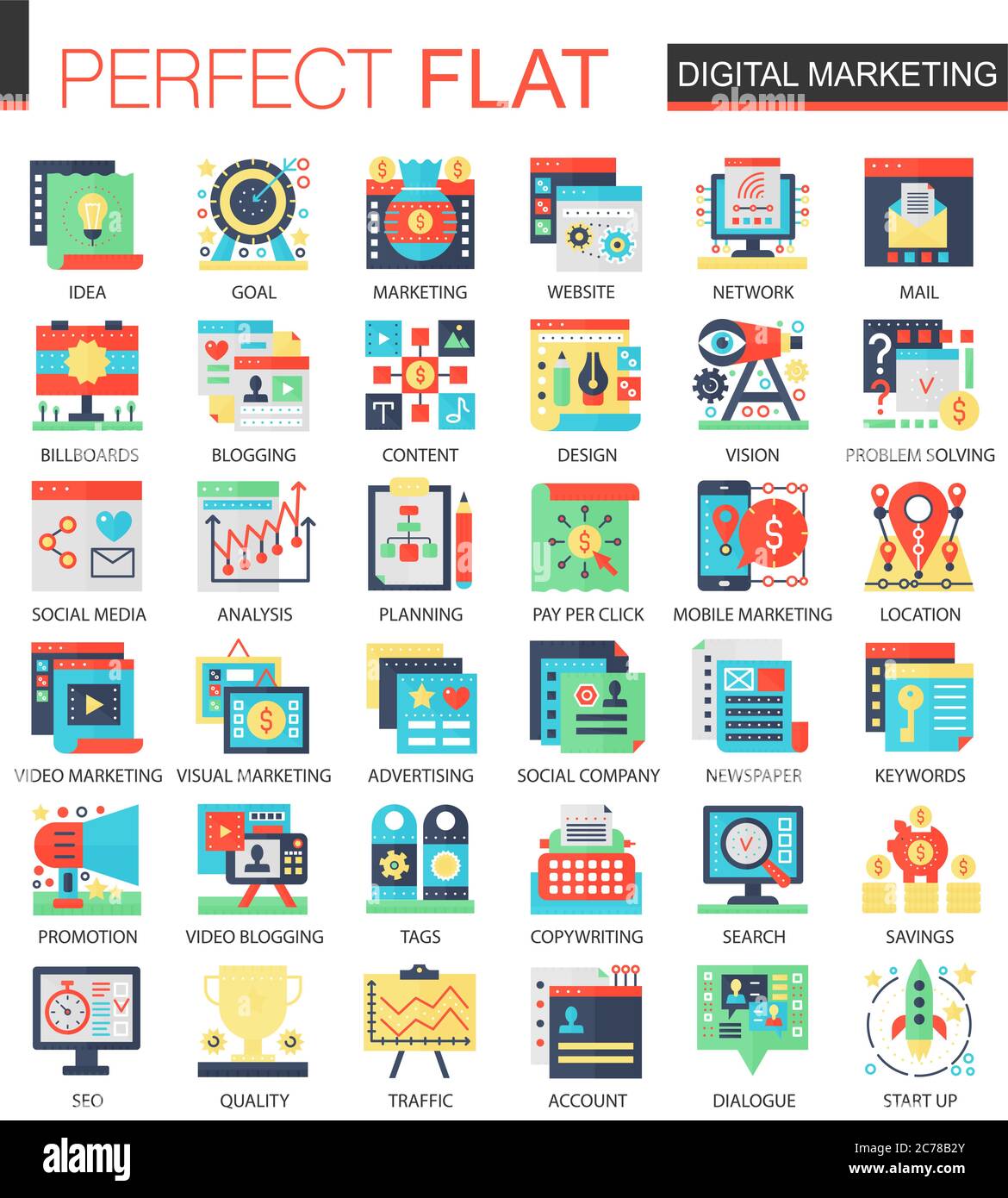 PERFECT FLAT

DIGITAL MARKETING

IDEA
GOAL
MARKETING
WEBSITE
NETWORK
MAIL

BILLBOARDS
BLOGGING
CONTENT
DESIGN
VISION
PROBLEM SOLVING

SOCIAL MEDIA
ANALYSIS
PLANNING
PAY PER CLICK
MOBILE MARKETING
LOCATION

VIDEO MARKETING
VISUAL MARKETING
ADVERTISING
SOCIAL COMPANY
NEWSPAPER
KEYWORDS

PROMOTION
VIDEO BLOGGING
TAGS
COPYWRITING
SEARCH
SAVINGS

SEO
QUALITY
TRAFFIC
ACCOUNT
DIALOGUE
START UP

alamy

Image ID: 2C78B2Y
www.alamy.com