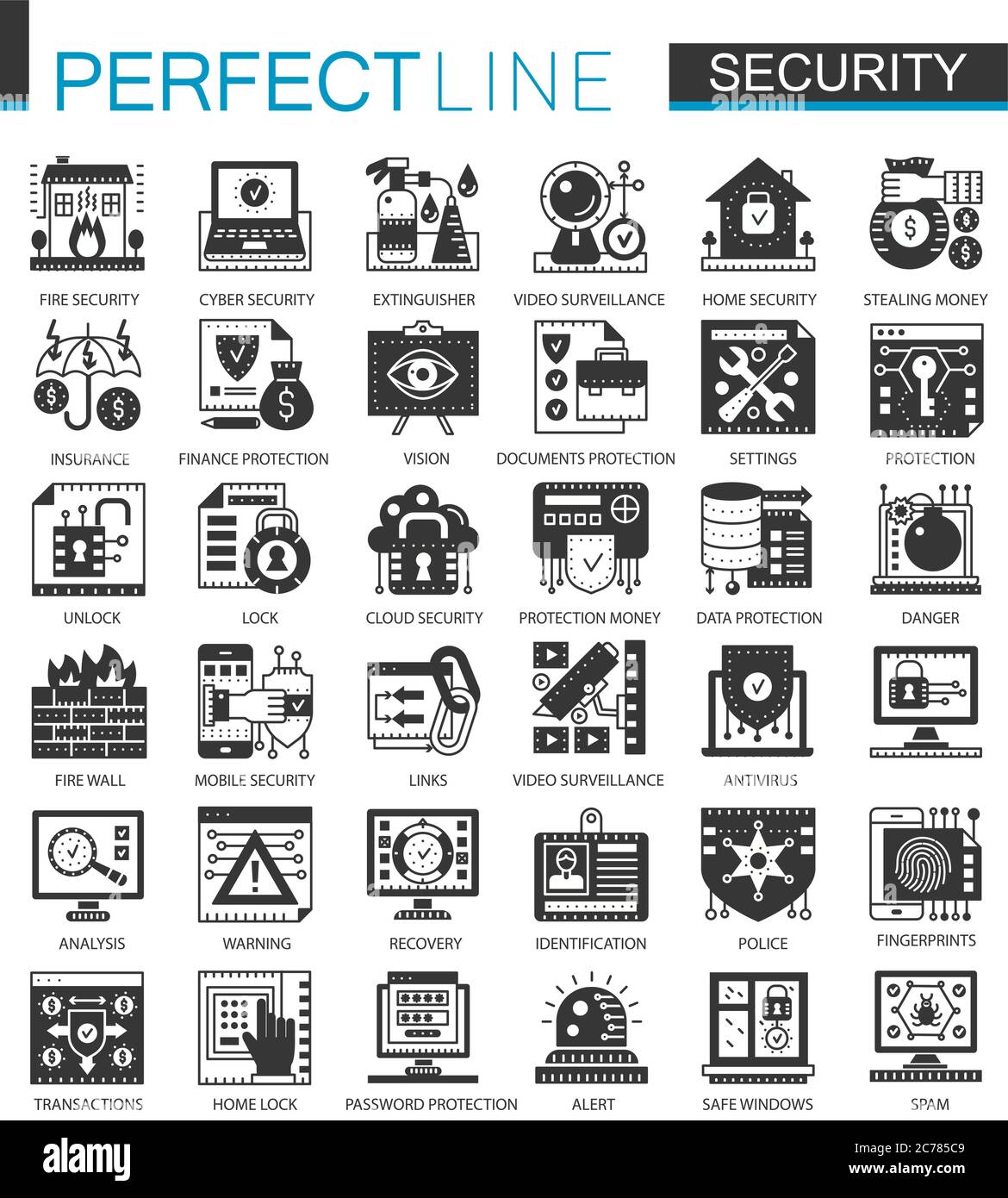 PERFECT LINE

SECURITY

FIRE SECURITY
CYBER SECURITY
EXTINGUISHER
VIDEO SURVEILLANCE
HOME SECURITY
STEALING MONEY

INSURANCE
FINANCE PROTECTION
VISION
DOCUMENTS PROTECTION
SETTINGS
PROTECTION

UNLOCK
LOCK
CLOUD SECURITY
PROTECTION MONEY
DATA PROTECTION
DANGER

FIRE WALL
MOBILE SECURITY
LINKS
VIDEO SURVEILLANCE
ANTIVIRUS

ANALYSIS
WARNING
RECOVERY
IDENTIFICATION
POLICE
FINGERPRINTS

TRANSACTIONS
HOME LOCK
PASSWORD PROTECTION
ALERT
SAFE WINDOWS
SPAM

alamy

Image ID: 2C785C9
www.alamy.com