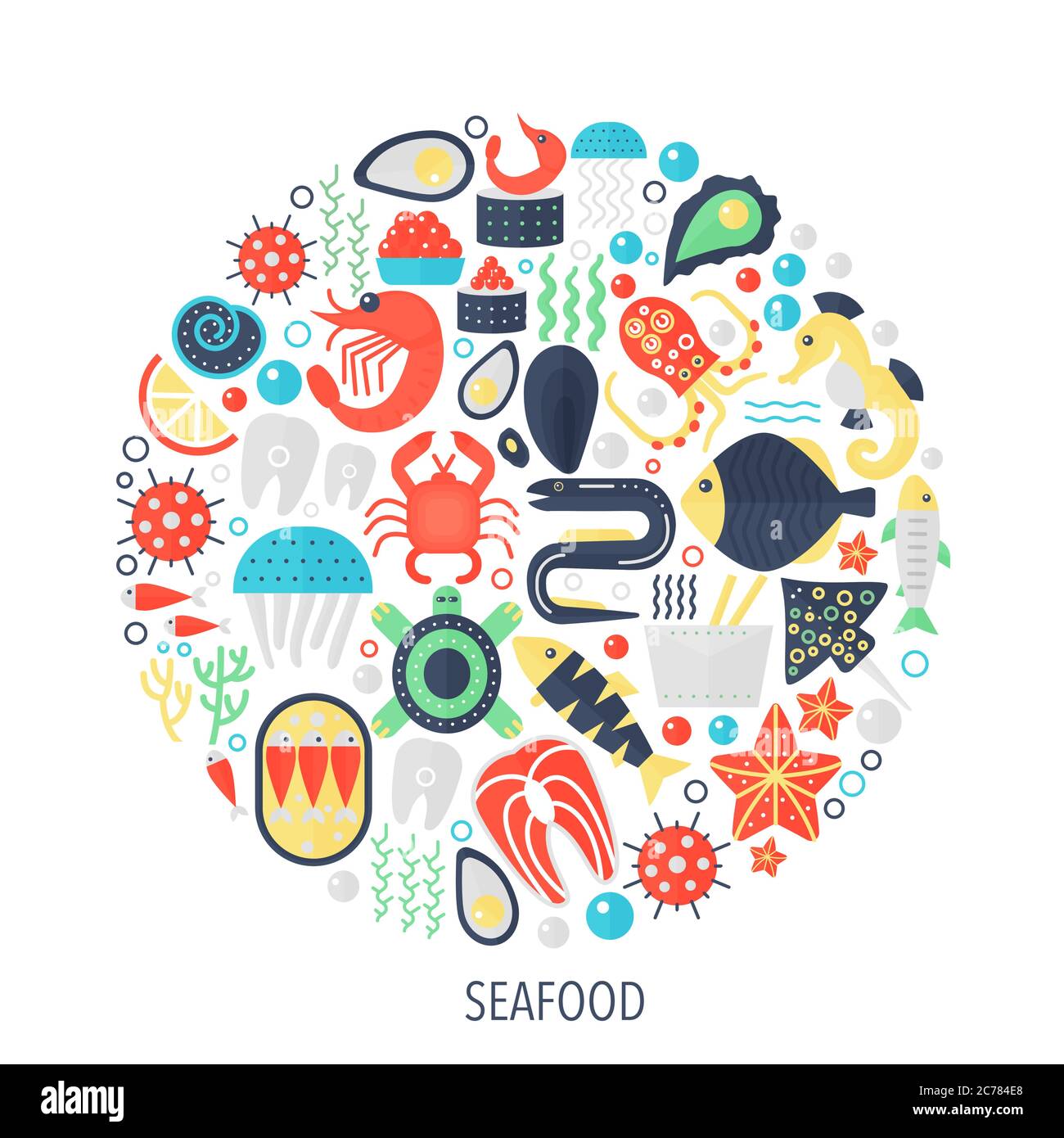 SEAFOOD

alamy

Image ID: 2C784E8
www.alamy.com