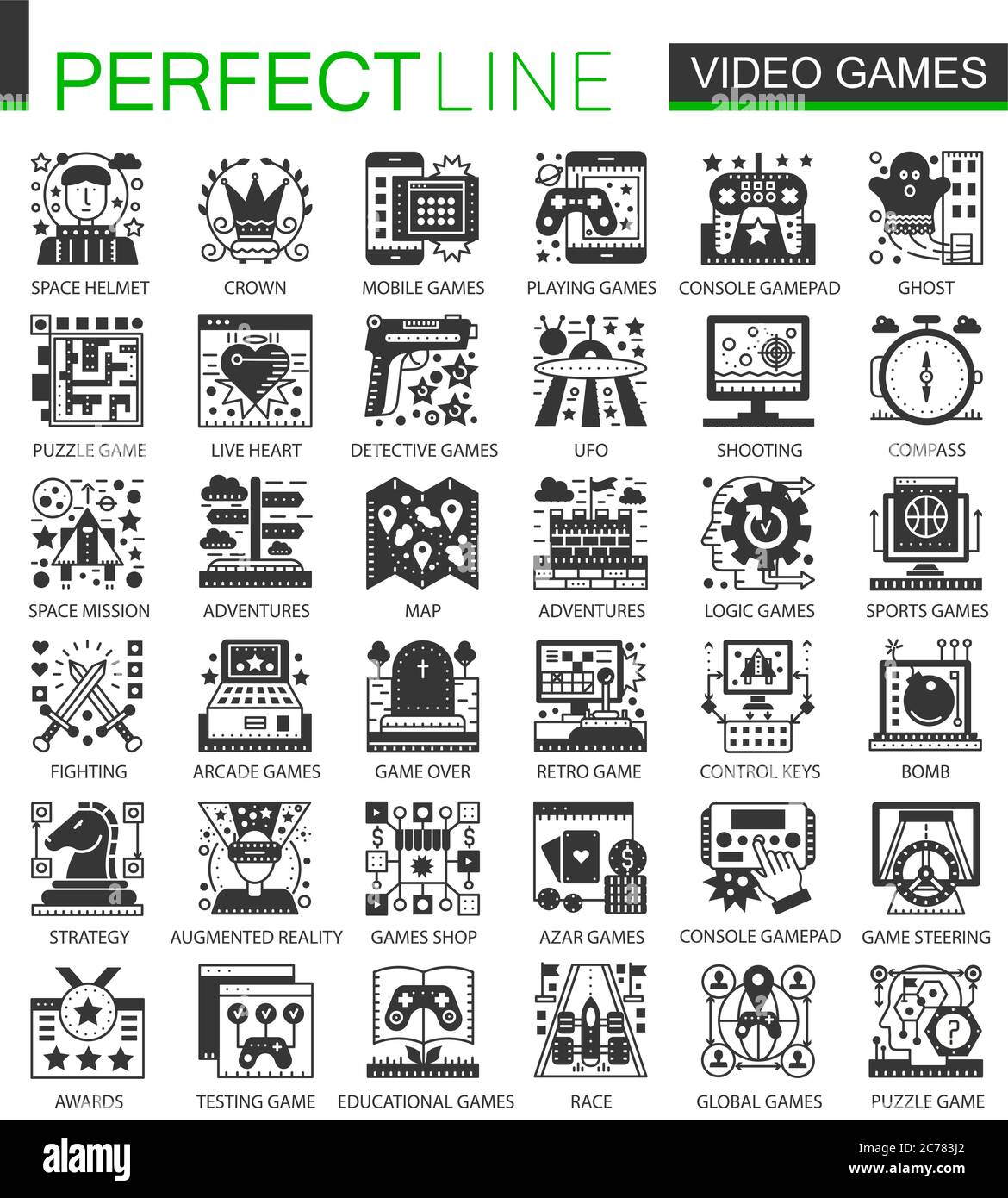 PERFECT LINE
VIDEO GAMES

SPACE HELMET
CROWN
MOBILE GAMES
PLAYING GAMES
CONSOLE GAMEPAD
GHOST

PUZZLE GAME
LIVE HEART
DETECTIVE GAMES
UFO
SHOOTING
COMPASS

SPACE MISSION
ADVENTURES
MAP
ADVENTURES
LOGIC GAMES
SPORTS GAMES

FIGHTING
ARCADE GAMES
GAME OVER
RETRO GAME
CONTROL KEYS
BOMB

STRATEGY
AUGMENTED REALITY
GAMES SHOP
AZAR GAMES
CONSOLE GAMEPAD
GAME STEERING

AWARDS
TESTING GAME
EDUCATIONAL GAMES
RACE
GLOBAL GAMES
PUZZLE GAME

alamy
Image ID: 2C783J2
www.alamy.com