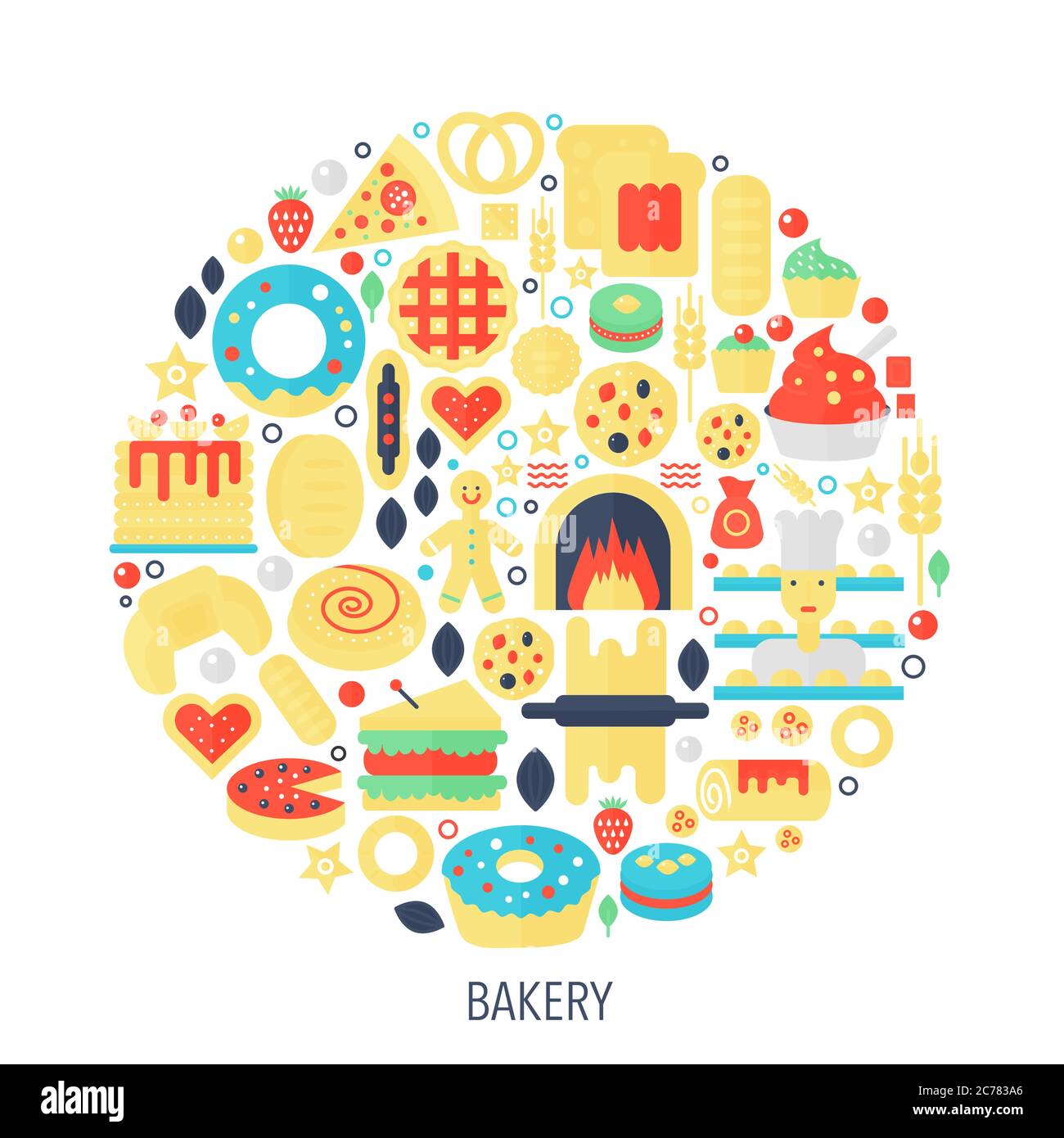 BAKERY

alamy

Image ID: 2C783A6
www.alamy.com