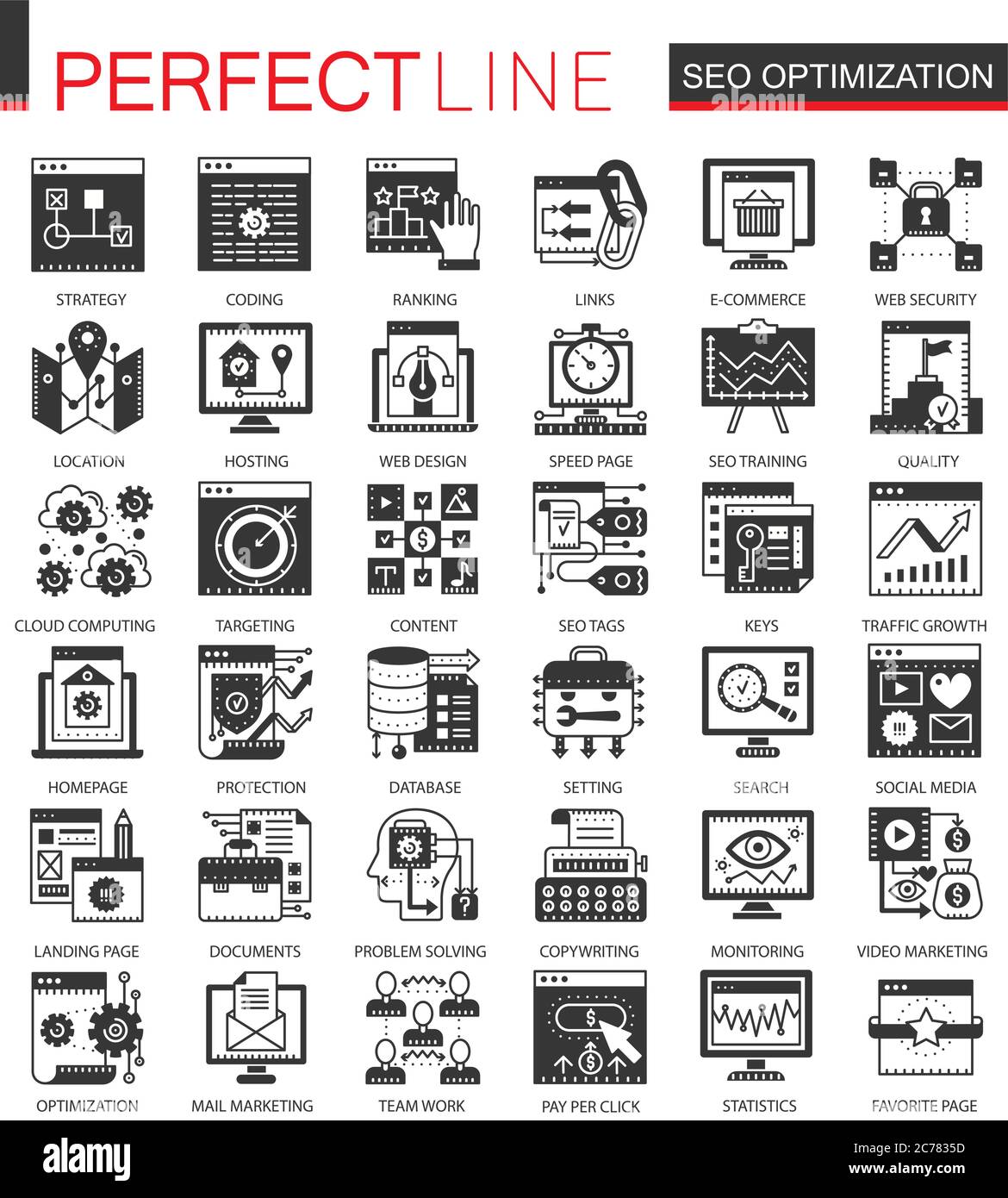 PERFECT LINE

SEO OPTIMIZATION

STRATEGY
CODING
RANKING
LINKS
E-COMMERCE
WEB SECURITY

LOCATION
HOSTING
WEB DESIGN
SPEED PAGE
SEO TRAINING
QUALITY

CLOUD COMPUTING
TARGETING
CONTENT
SEO TAGS
KEYS
TRAFFIC GROWTH

HOMEPAGE
PROTECTION
DATABASE
SETTING
SEARCH
SOCIAL MEDIA

LANDING PAGE
DOCUMENTS
PROBLEM SOLVING
COPYWRITING
MONITORING
VIDEO MARKETING

OPTIMIZATION
MAIL MARKETING
TEAM WORK
PAY PER CLICK
STATISTICS
FAVORITE PAGE

alamy

Image ID: 2C7835D
www.alamy.com