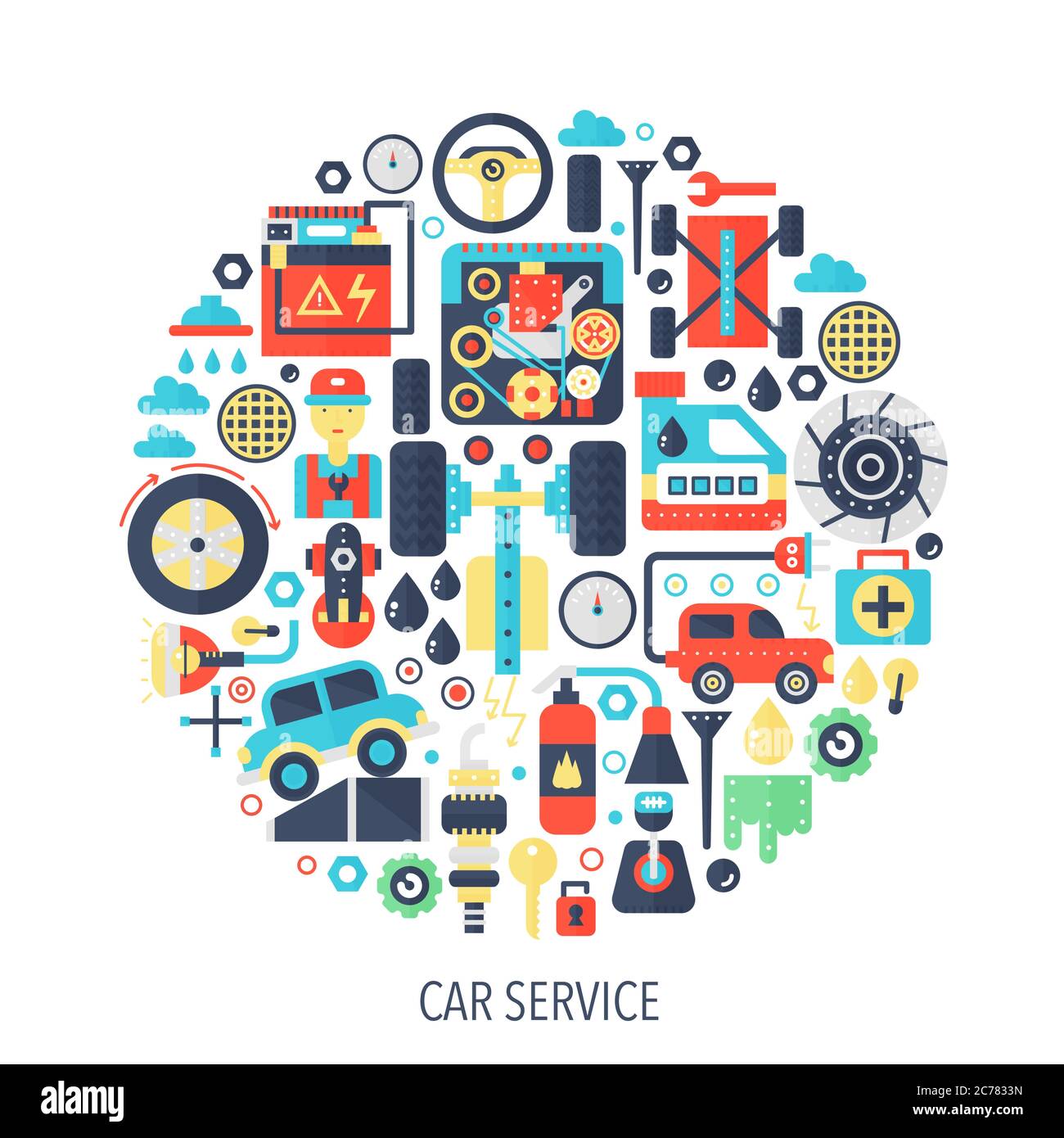 CAR SERVICE

alamy

Image ID: 2C7833N
www.alamy.com