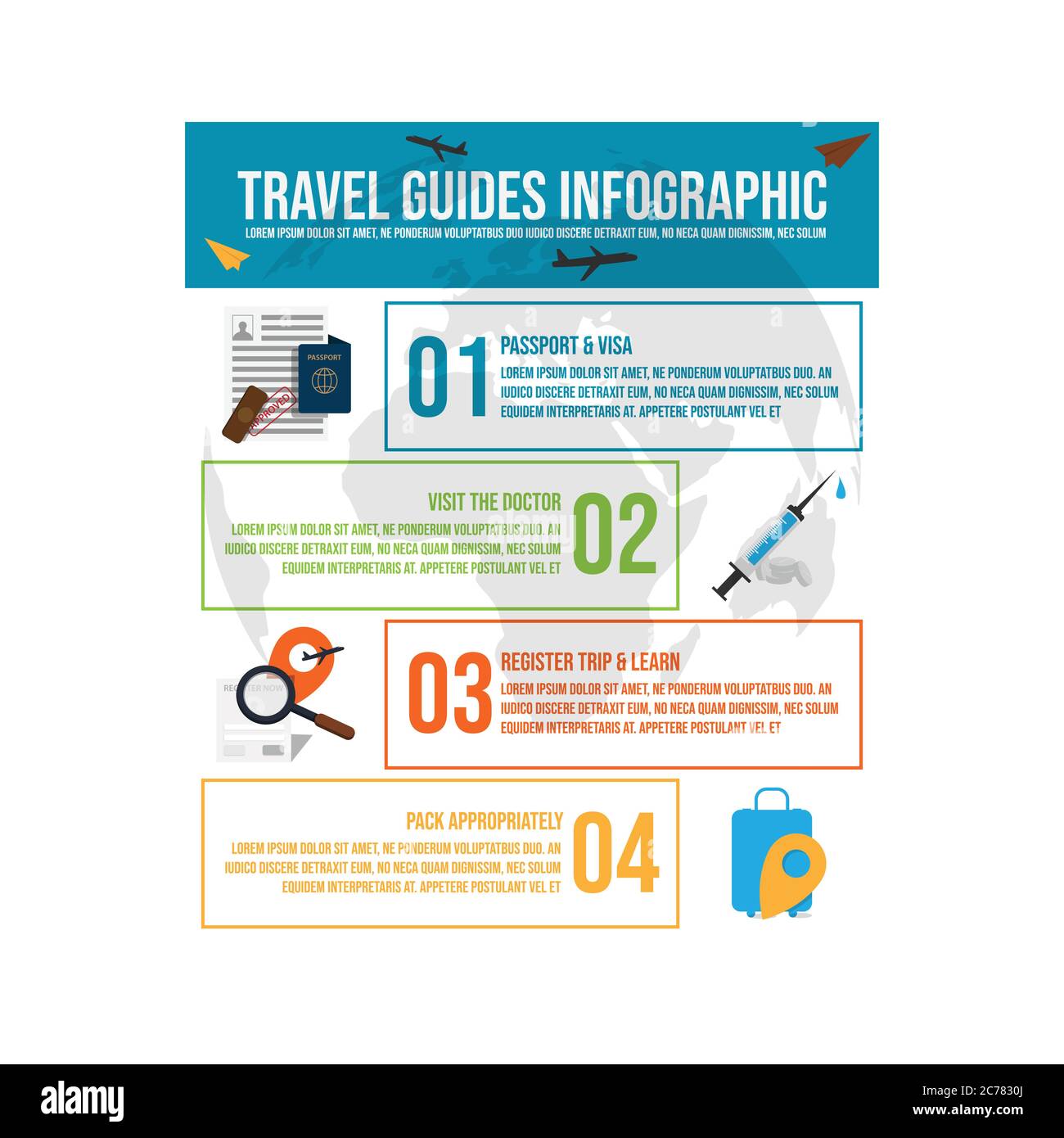 TRAVEL GUIDES INFOGRAPHIC

LOREM IPSUM DOLOR SIT AMET, NE PONDERUM VOLUPTATBUS DUO IUDICO DISCERE DETRAXIT EUM, NO NECA QUAM DIGNISSIM, NEC SOLUM

PASSPORT

APPROVED

01

PASSPORT & VISA

LOREM IPSUM DOLOR SIT AMET, NE PONDERUM VOLUPTATBUS DUO. AN IUDICO DISCERE DETRAXIT EUM, NO NECA QUAM DIGNISSIM, NEC SOLUM EQUIDEM INTERPRETARIS AT. APPETERE POSTULANT VEL ET

VISIT THE DOCTOR

LOREM IPSUM DOLOR SIT AMET, NE PONDERUM VOLUPTATBUS DUO. AN IUDICO DISCERE DETRAXIT EUM, NO NECA QUAM DIGNISSIM, NEC SOLUM EQUIDEM INTERPRETARIS AT. APPETERE POSTULANT VEL ET

02

REGISTER NOW

03

REGISTER TRIP & LEARN

LOREM IPSUM DOLOR SIT AMET, NE PONDERUM VOLUPTATBUS DUO. AN IUDICO DISCERE DETRAXIT EUM, NO NECA QUAM DIGNISSIM, NEC SOLUM EQUIDEM INTERPRETARIS AT. APPETERE POSTULANT VEL ET

PACK APPROPRIATELY

LOREM IPSUM DOLOR SIT AMET, NE PONDERUM VOLUPTATBUS DUO. AN IUDICO DISCERE DETRAXIT EUM, NO NECA QUAM DIGNISSIM, NEC SOLUM EQUIDEM INTERPRETARIS AT. APPETERE POSTULANT VEL ET

04

alamy

Image ID: 2C7830J
www.alamy.com