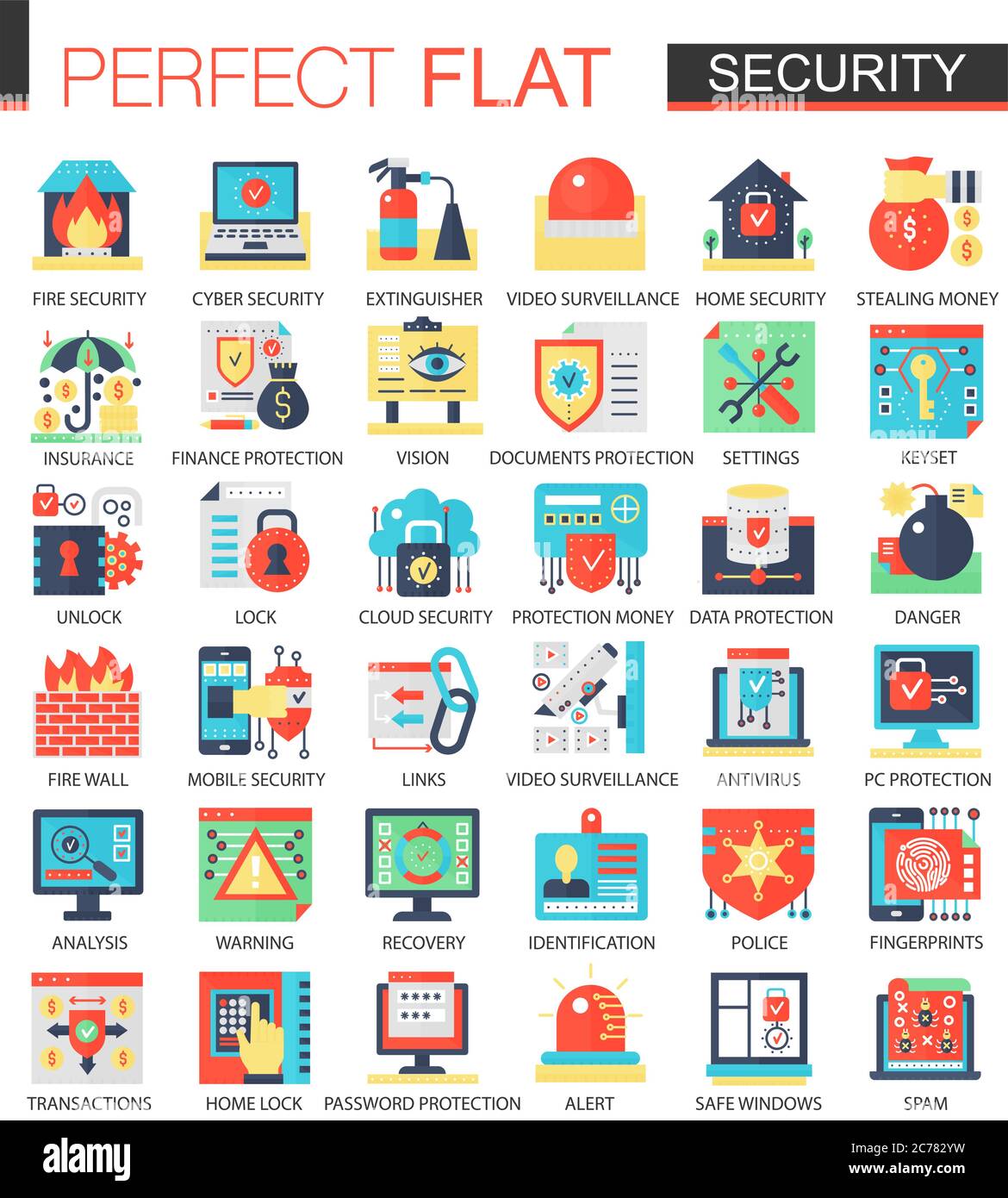 PERFECT FLAT SECURITY

FIRE SECURITY
CYBER SECURITY
EXTINGUISHER
VIDEO SURVEILLANCE
HOME SECURITY
STEALING MONEY

INSURANCE
FINANCE PROTECTION
VISION
DOCUMENTS PROTECTION
SETTINGS
KEYSET

UNLOCK
LOCK
CLOUD SECURITY
PROTECTION MONEY
DATA PROTECTION
DANGER

FIRE WALL
MOBILE SECURITY
LINKS
VIDEO SURVEILLANCE
ANTIVIRUS
PC PROTECTION

ANALYSIS
WARNING
RECOVERY
IDENTIFICATION
POLICE
FINGERPRINTS

TRANSACTIONS
HOME LOCK
PASSWORD PROTECTION
ALERT
SAFE WINDOWS
SPAM

alamy

Image ID: 2C782YW
www.alamy.com