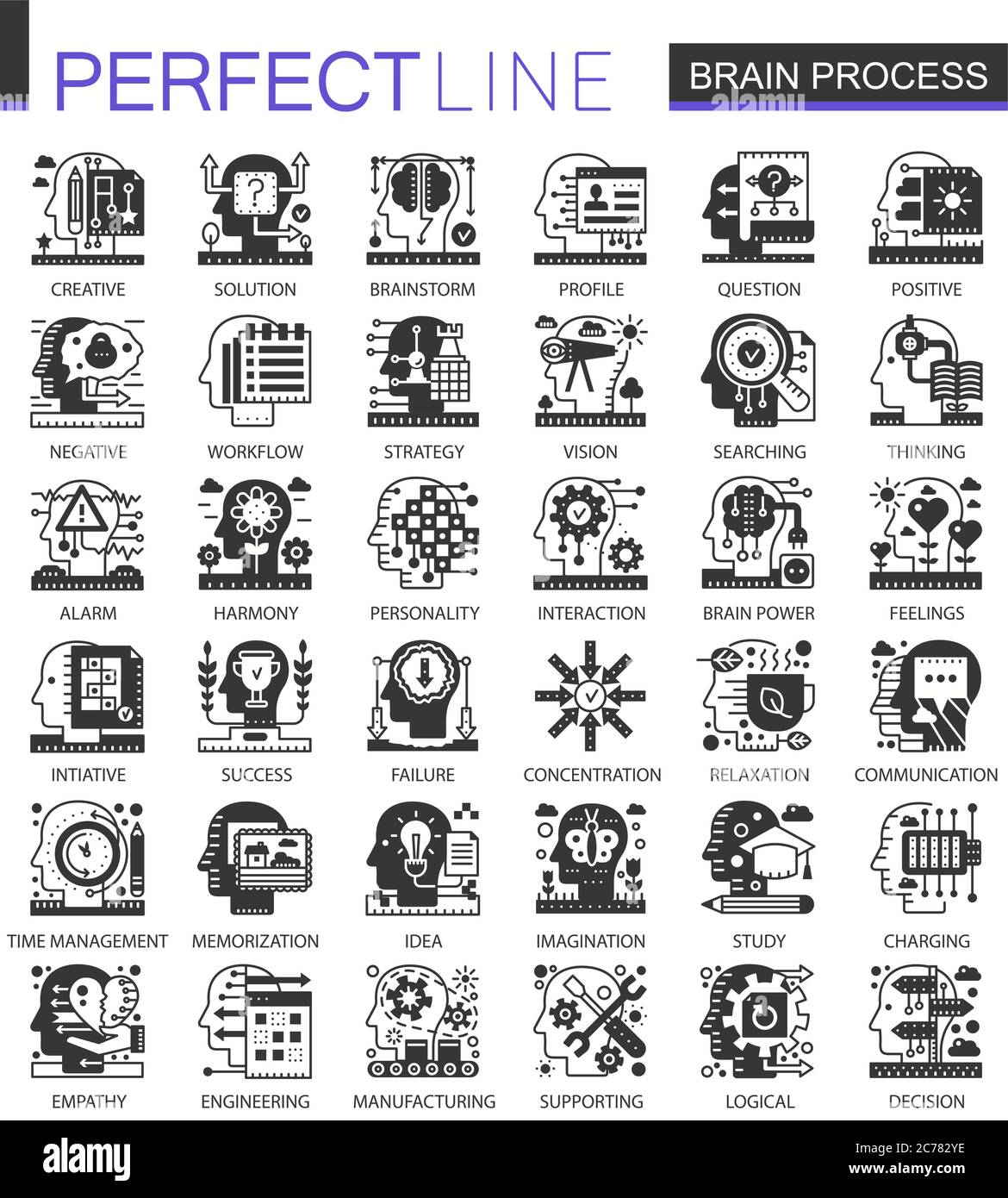 PERFECT LINE

BRAIN PROCESS

CREATIVE
SOLUTION
BRAINSTORM
PROFILE
QUESTION
POSITIVE

NEGATIVE
WORKFLOW
STRATEGY
VISION
SEARCHING
THINKING

ALARM
HARMONY
PERSONALITY
INTERACTION
BRAIN POWER
FEELINGS

INTIATIVE
SUCCESS
FAILURE
CONCENTRATION
RELAXATION
COMMUNICATION

TIME MANAGEMENT
MEMORIZATION
IDEA
IMAGINATION
STUDY
CHARGING

EMPATHY
ENGINEERING
MANUFACTURING
SUPPORTING
LOGICAL
DECISION

alamy

Image ID: 2C782YE
www.alamy.com