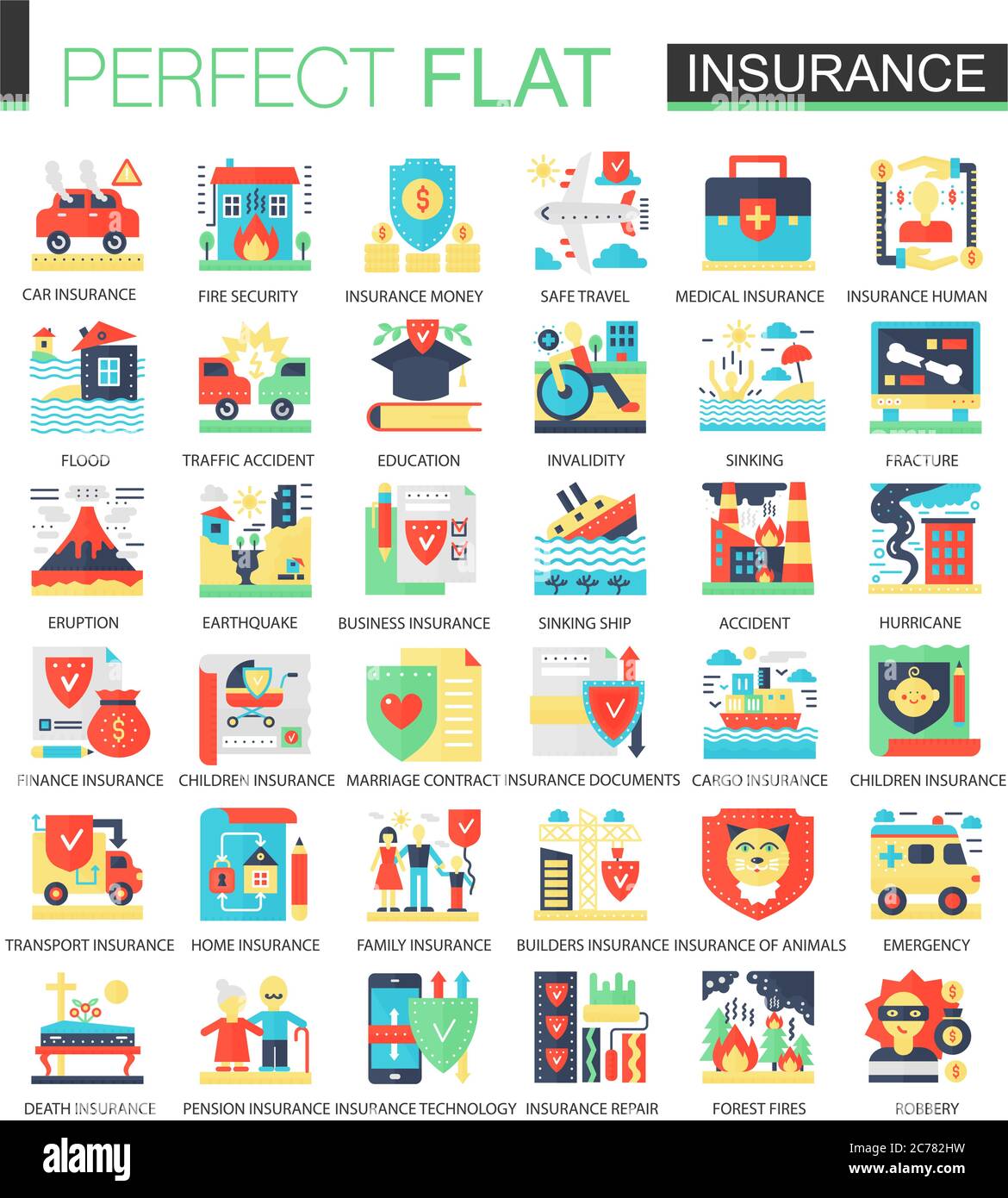 PERFECT FLAT INSURANCE

CAR INSURANCE
FIRE SECURITY
INSURANCE MONEY
SAFE TRAVEL
MEDICAL INSURANCE
INSURANCE HUMAN

FLOOD
TRAFFIC ACCIDENT
EDUCATION
INVALIDITY
SINKING
FRACTURE

ERUPTION
EARTHQUAKE
BUSINESS INSURANCE
SINKING SHIP
ACCIDENT
HURRICANE

FINANCE INSURANCE
CHILDREN INSURANCE
MARRIAGE CONTRACT
INSURANCE DOCUMENTS
CARGO INSURANCE
CHILDREN INSURANCE

TRANSPORT INSURANCE
HOME INSURANCE
FAMILY INSURANCE
BUILDERS INSURANCE
INSURANCE OF ANIMALS
EMERGENCY

DEATH INSURANCE
PENSION INSURANCE
INSURANCE TECHNOLOGY
INSURANCE REPAIR
FOREST FIRES
ROBBERY

alamy
Image ID: 2C782HW
www.alamy.com