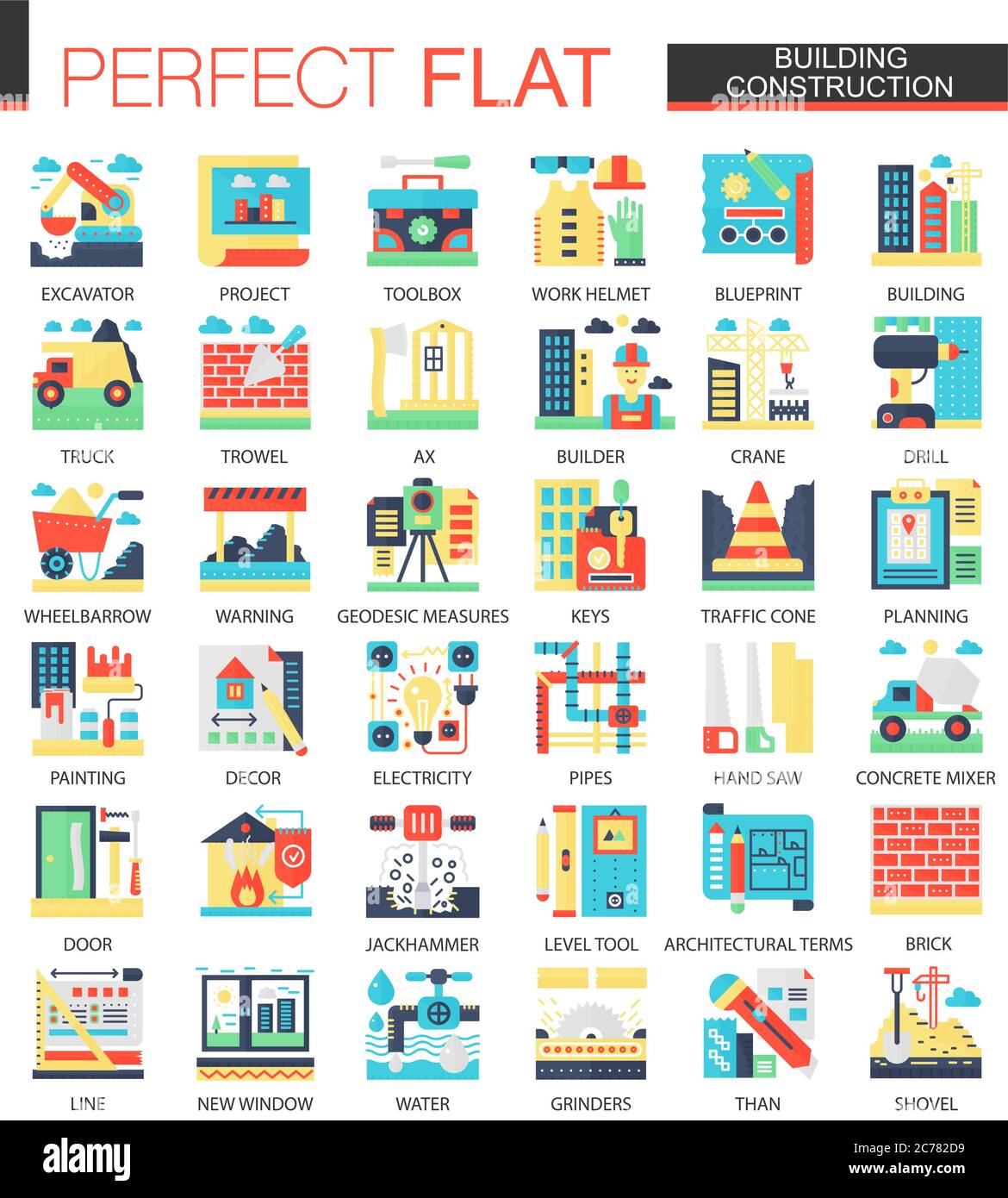 PERFECT FLAT

BUILDING CONSTRUCTION

EXCAVATOR
PROJECT
TOOLBOX
WORK HELMET
BLUEPRINT
BUILDING

TRUCK
TROWEL
AX
BUILDER
CRANE
DRILL

WHEELBARROW
WARNING
GEODESIC MEASURES
KEYS
TRAFFIC CONE
PLANNING

PAINTING
DECOR
ELECTRICITY
PIPES
HAND SAW
CONCRETE MIXER

DOOR
JACKHAMMER
LEVEL TOOL
ARCHITECTURAL TERMS
BRICK

LINE
NEW WINDOW
WATER
GRINDERS
THAN
SHOVEL

alamy

Image ID: 2C782D9
www.alamy.com