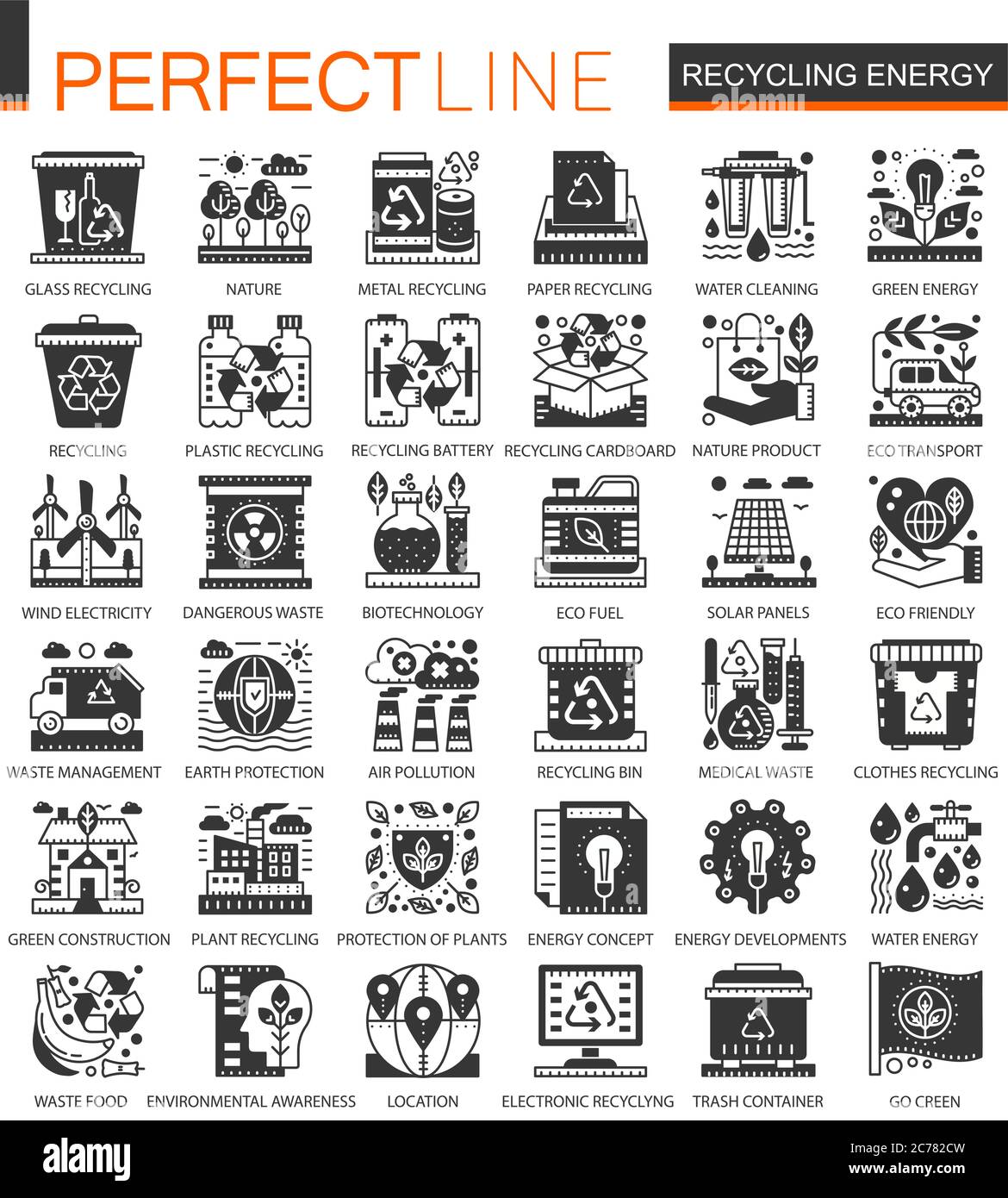 PERFECT LINE

RECYCLING ENERGY

GLASS RECYCLING
NATURE
METAL RECYCLING
PAPER RECYCLING
WATER CLEANING
GREEN ENERGY

RECYCLING
PLASTIC RECYCLING
RECYCLING BATTERY
RECYCLING CARDBOARD
NATURE PRODUCT
ECO TRANSPORT

WIND ELECTRICITY
DANGEROUS WASTE
BIOTECHNOLOGY
ECO FUEL
SOLAR PANELS
ECO FRIENDLY

WASTE MANAGEMENT
EARTH PROTECTION
AIR POLLUTION
RECYCLING BIN
MEDICAL WASTE
CLOTHES RECYCLING

GREEN CONSTRUCTION
PLANT RECYCLING
PROTECTION OF PLANTS
ENERGY CONCEPT
ENERGY DEVELOPMENTS
WATER ENERGY

WASTE FOOD
ENVIRONMENTAL AWARENESS
LOCATION
ELECTRONIC RECYCLYNG
TRASH CONTAINER
GO CREEN

alamy

Image ID: 2C782CW
www.alamy.com