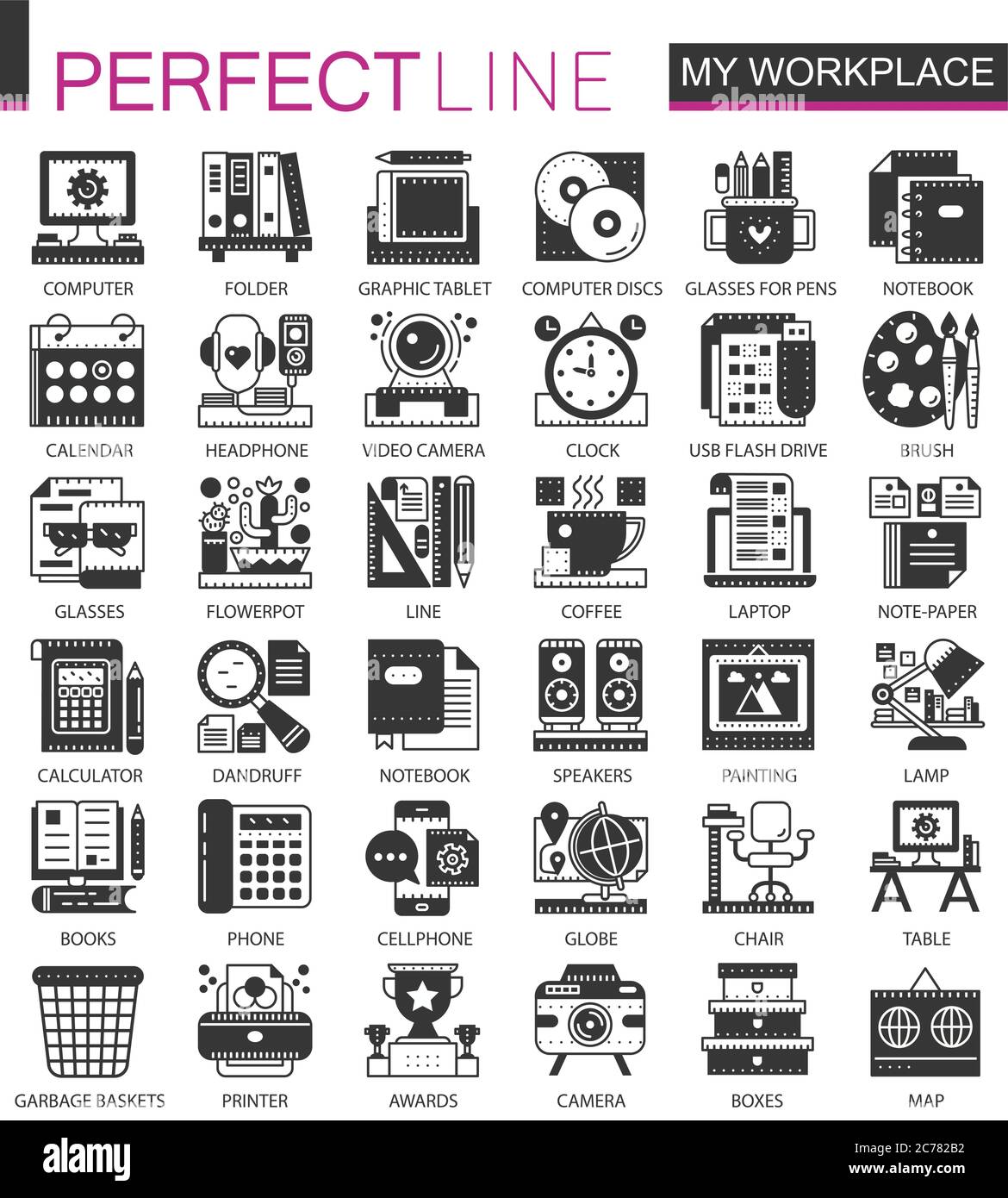 PERFECT LINE

MY WORKPLACE

COMPUTER
FOLDER
GRAPHIC TABLET
COMPUTER DISCS
GLASSES FOR PENS
NOTEBOOK

CALENDAR
HEADPHONE
VIDEO CAMERA
CLOCK
USB FLASH DRIVE
BRUSH

GLASSES
FLOWERPOT
LINE
COFFEE
LAPTOP
NOTE-PAPER

CALCULATOR
DANDRUFF
NOTEBOOK
SPEAKERS
PAINTING
LAMP

BOOKS
PHONE
CELLPHONE
GLOBE
CHAIR
TABLE

GARBAGE BASKETS
PRINTER
AWARDS
CAMERA
BOXES
MAP

alamy

Image ID: 2C782B2
www.alamy.com