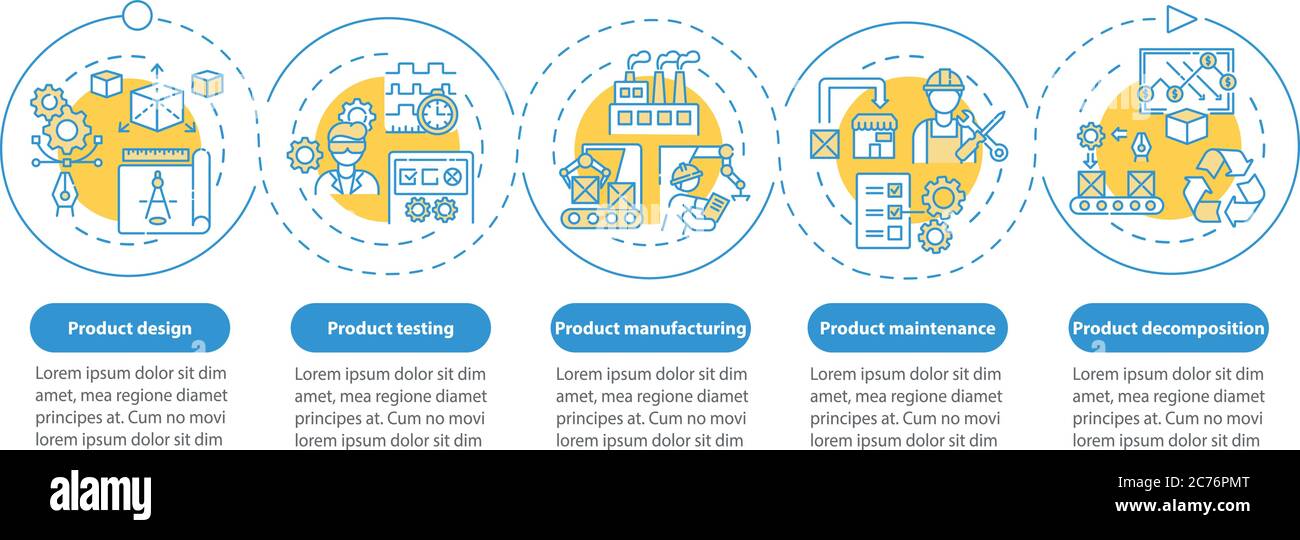 Product design

Lorem ipsum dolor sit dim amet, mea regione diamet principes at. Cum no movi lorem ipsum dolor sit dim

Product testing

Lorem ipsum dolor sit dim amet, mea regione diamet principes at. Cum no movi lorem ipsum dolor sit dim

Product manufacturing

Lorem ipsum dolor sit dim amet, mea regione diamet principes at. Cum no movi lorem ipsum dolor sit dim

Product maintenance

Lorem ipsum dolor sit dim amet, mea regione diamet principes at. Cum no movi lorem ipsum dolor sit dim

Product decomposition

Lorem ipsum dolor sit dim amet, mea regione diamet principes at. Cum no movi lorem ipsum dolor sit dim

alamy

Image ID: 2C76PMT
www.alamy.com