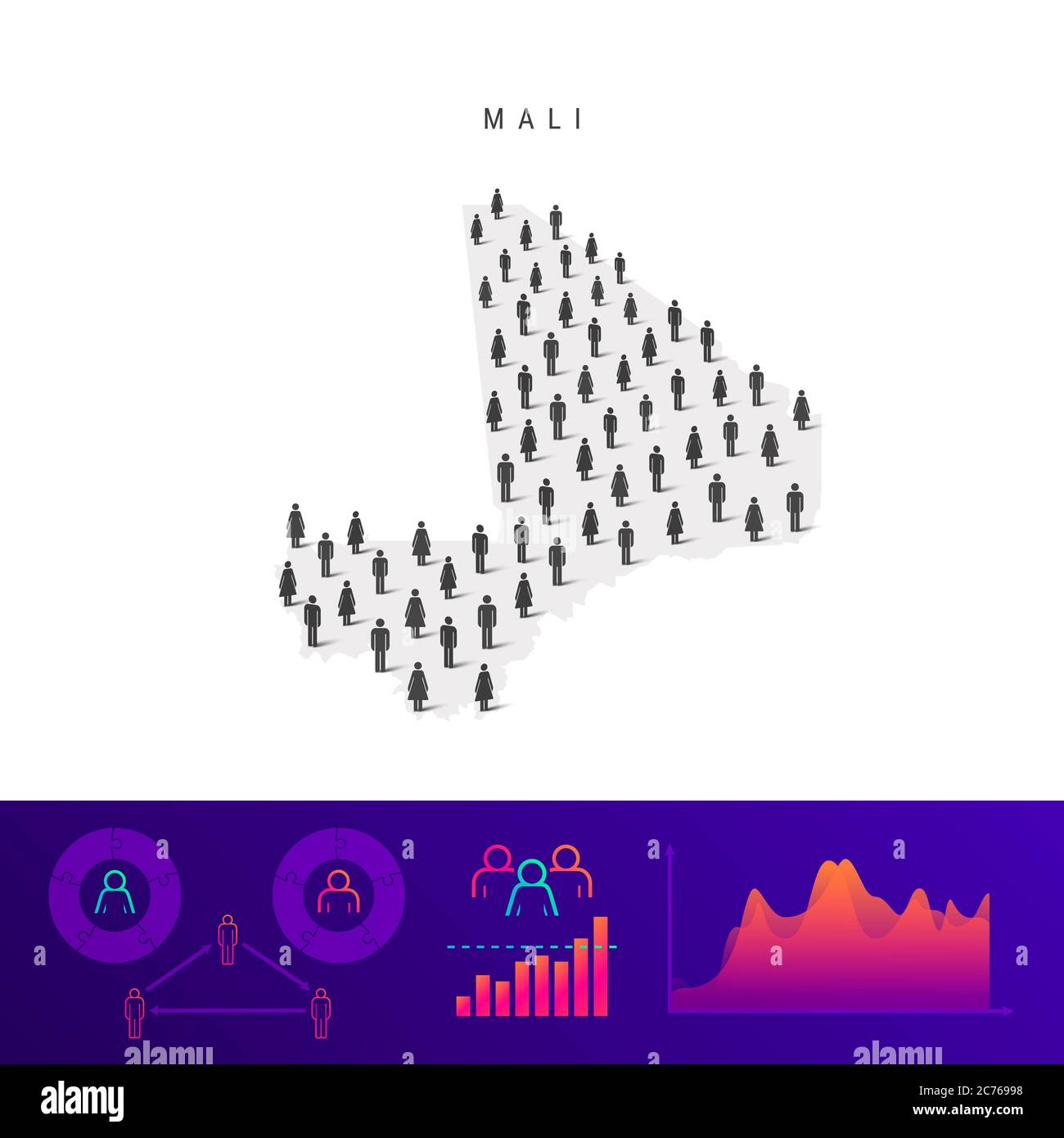 MALI

alamy

alamy

alamy

Image ID: 2C76998
www.alamy.com