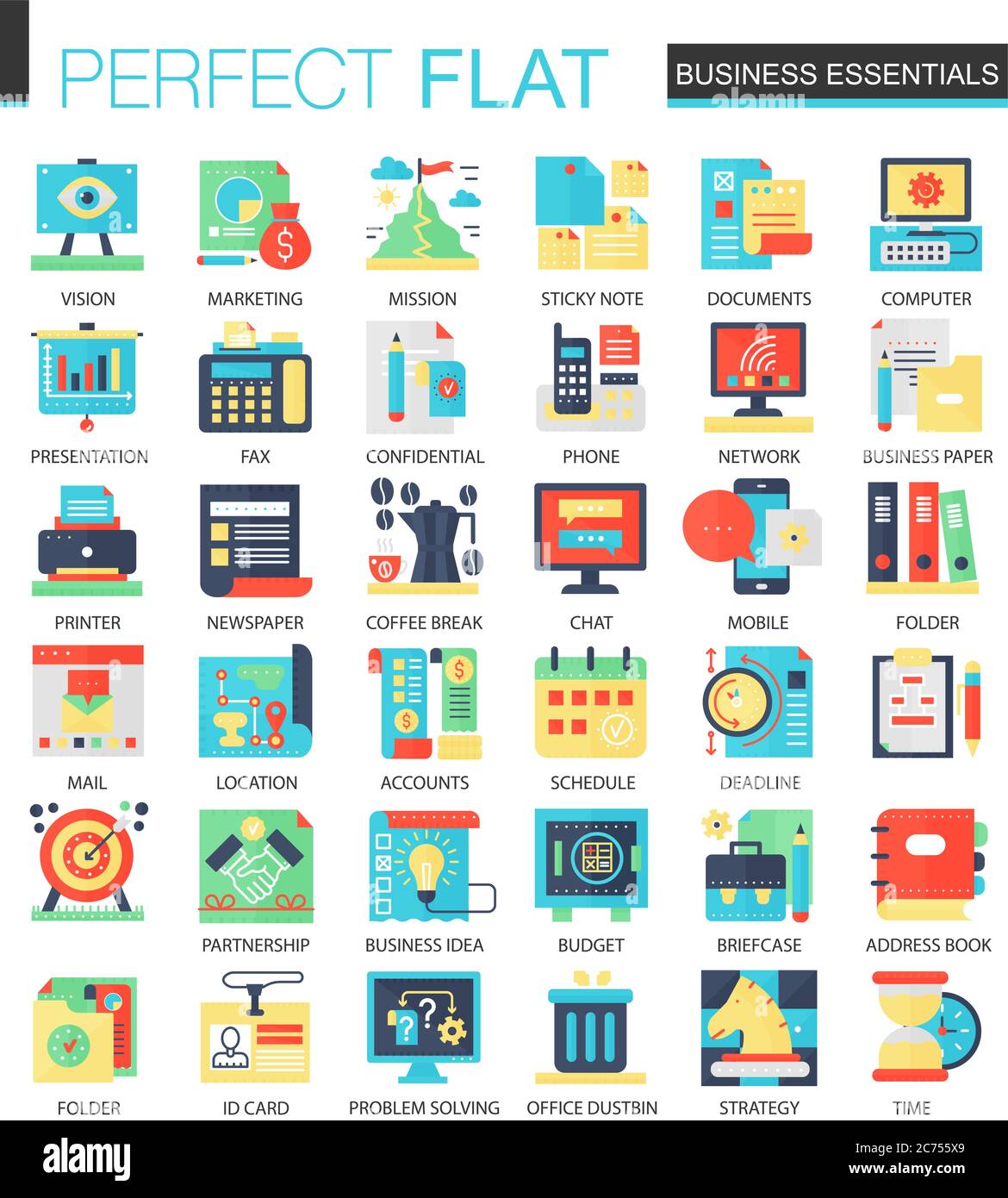 PERFECT FLAT

BUSINESS ESSENTIALS

alamy

VISION

MARKETING

MISSION

STICKY NOTE

DOCUMENTS

COMPUTER

PRESENTATION

FAX

CONFIDENTIAL

PHONE

NETWORK

BUSINESS PAPER

PRINTER

NEWSPAPER

COFFEE BREAK

CHAT

MOBILE

FOLDER

MAIL

LOCATION

ACCOUNTS

SCHEDULE

DEADLINE

PARTNERSHIP

BUSINESS IDEA

BUDGET

BRIEFCASE

ADDRESS BOOK

FOLDER

ID CARD

PROBLEM SOLVING

OFFICE DUSTBIN

STRATEGY

TIME

alamy

Image ID: 2C755X9
www.alamy.com