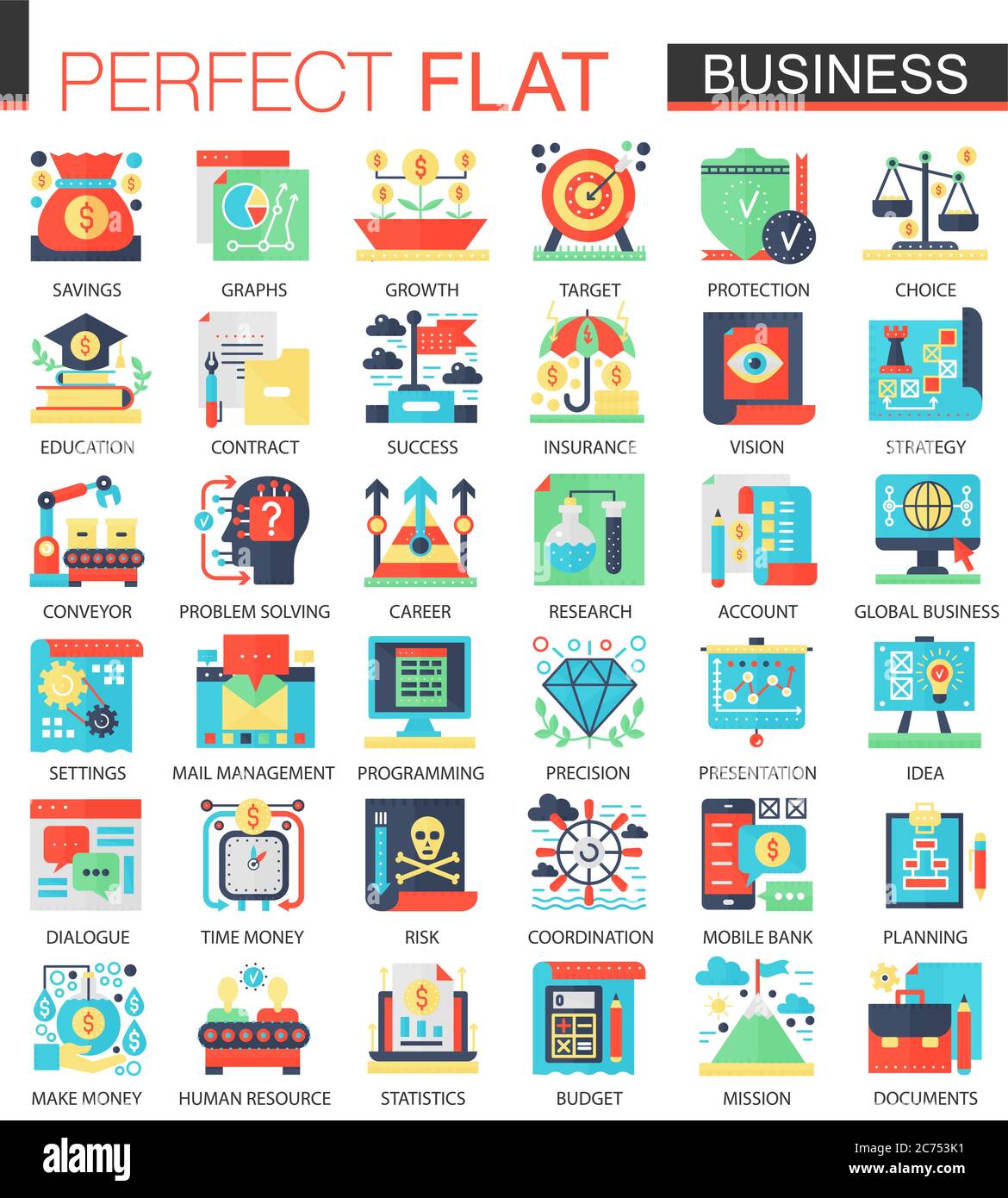 PERFECT FLAT BUSINESS

SAVINGS
GRAPHS
GROWTH
TARGET
PROTECTION
CHOICE

EDUCATION
CONTRACT
SUCCESS
INSURANCE
VISION
STRATEGY

CONVEYOR
PROBLEM SOLVING
CAREER
RESEARCH
ACCOUNT
GLOBAL BUSINESS

SETTINGS
MAIL MANAGEMENT
PROGRAMMING
PRECISION
PRESENTATION
IDEA

DIALOGUE
TIME MONEY
RISK
COORDINATION
MOBILE BANK
PLANNING

MAKE MONEY
HUMAN RESOURCE
STATISTICS
BUDGET
MISSION
DOCUMENTS

alamy

Image ID: 2C753K1
www.alamy.com