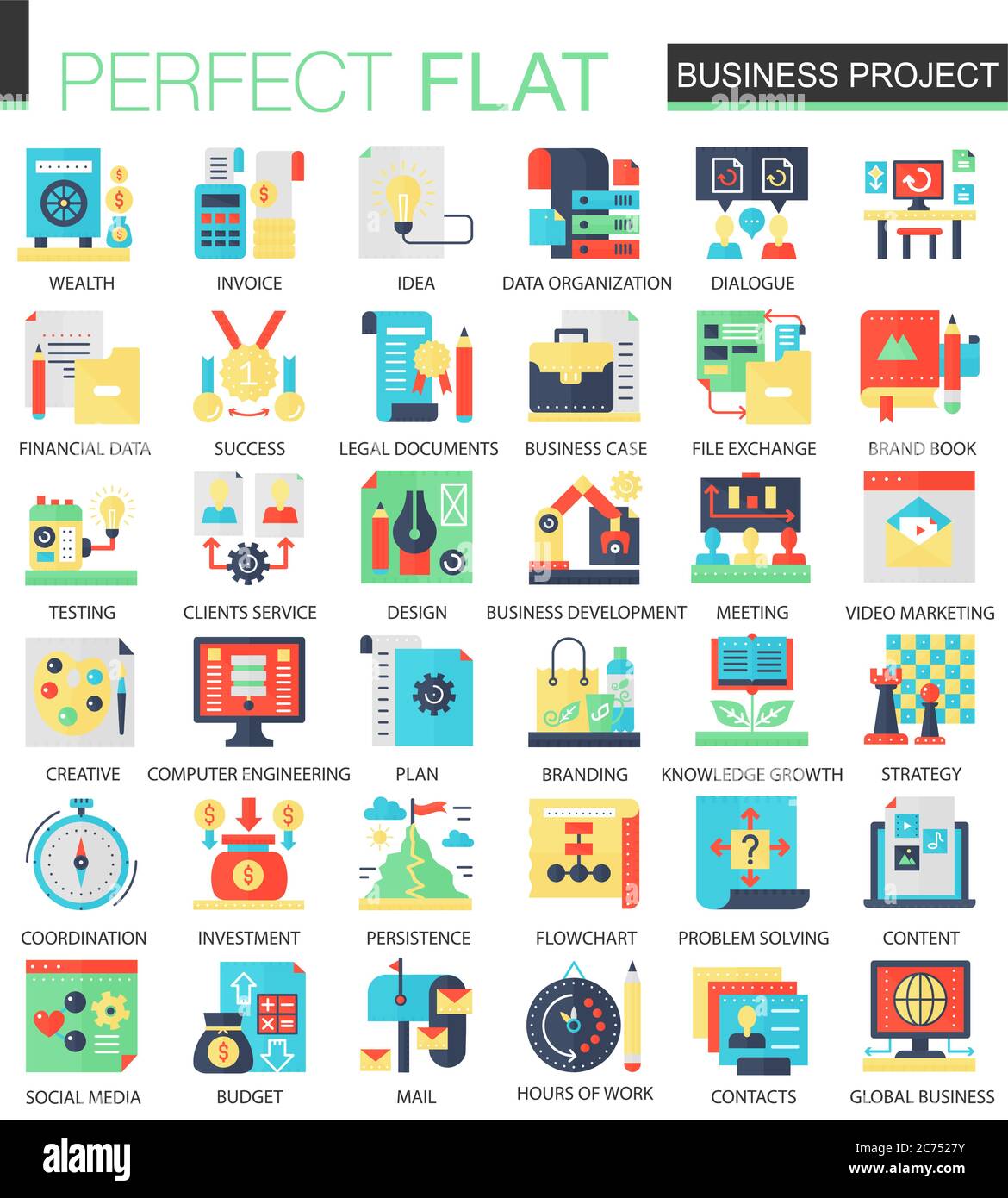 PERFECT FLAT BUSINESS PROJECT

WEALTH
INVOICE
IDEA
DATA ORGANIZATION
DIALOGUE

FINANCIAL DATA
SUCCESS
LEGAL DOCUMENTS
BUSINESS CASE
FILE EXCHANGE
BRAND BOOK

TESTING
CLIENTS SERVICE
DESIGN
BUSINESS DEVELOPMENT
MEETING
VIDEO MARKETING

CREATIVE
COMPUTER ENGINEERING
PLAN
BRANDING
KNOWLEDGE GROWTH
STRATEGY

COORDINATION
INVESTMENT
PERSISTENCE
FLOWCHART
PROBLEM SOLVING
CONTENT

SOCIAL MEDIA
BUDGET
MAIL
HOURS OF WORK
CONTACTS
GLOBAL BUSINESS

alamy
Image ID: 2C7527Y
www.alamy.com