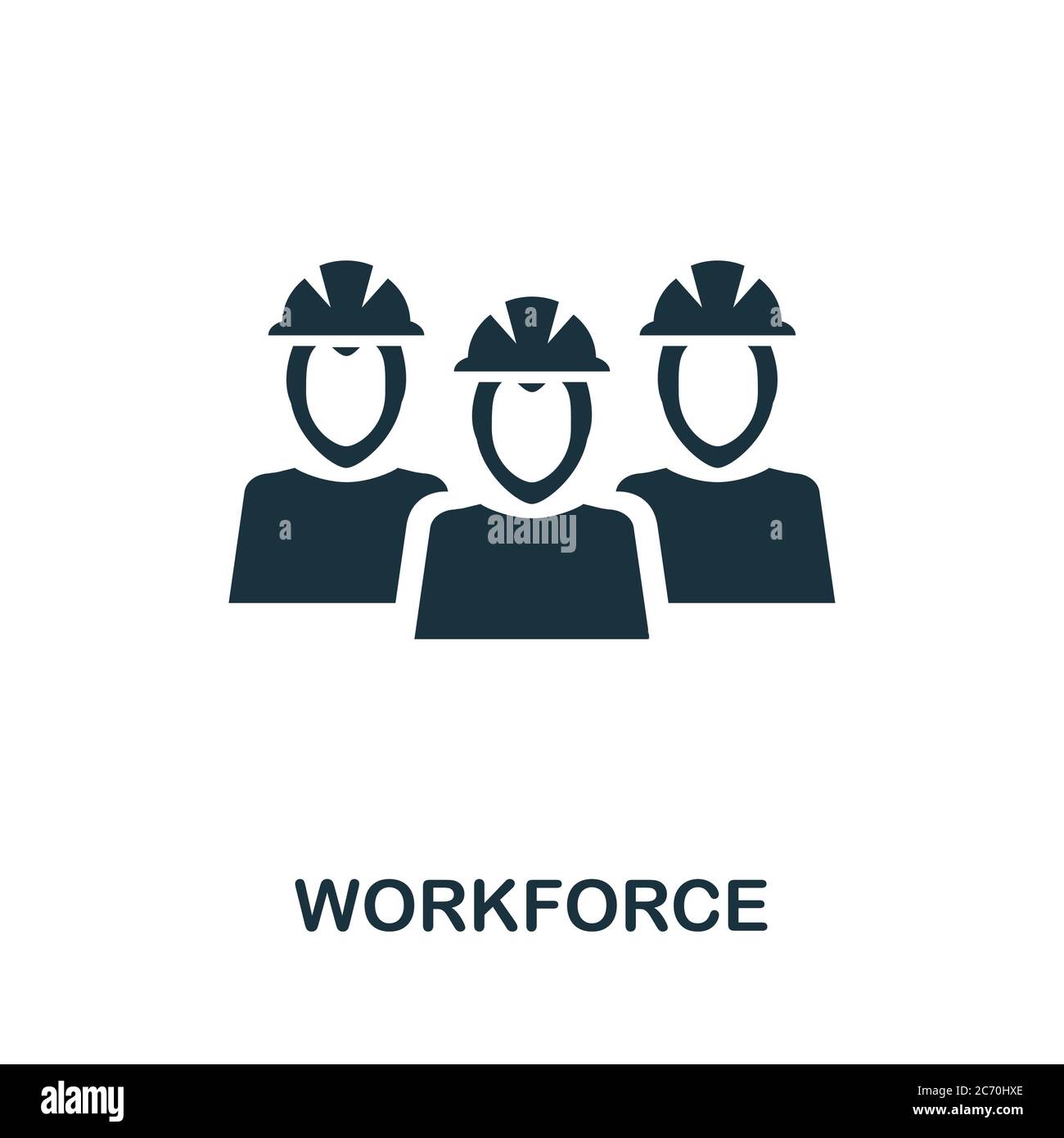 a
alamy
a

WORKFORCE

alamy
Image ID: 2C70HXE
www.alamy.com