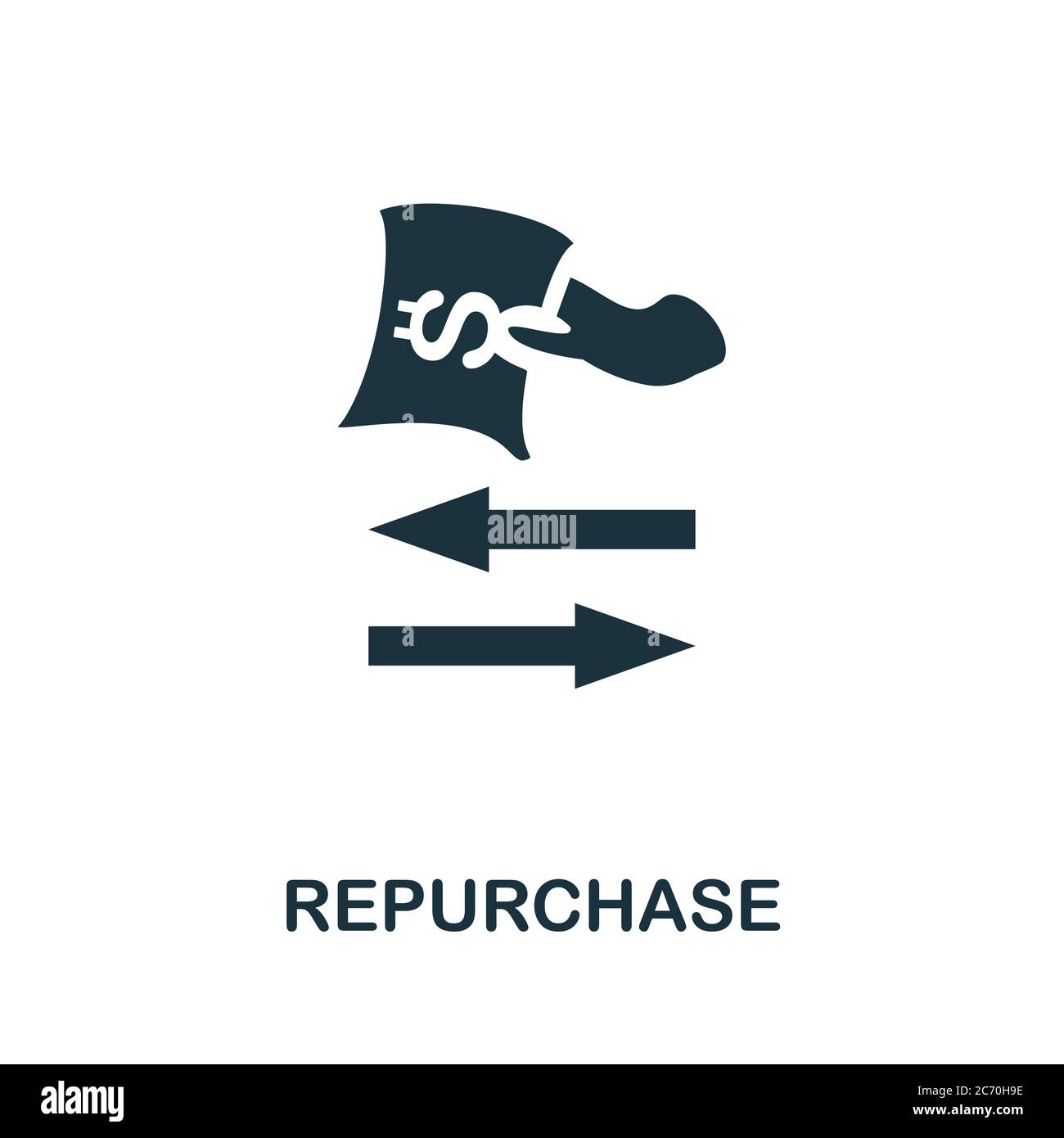 $
alamy
REPURCHASE
alamy
Image ID: 2C70H9E
www.alamy.com