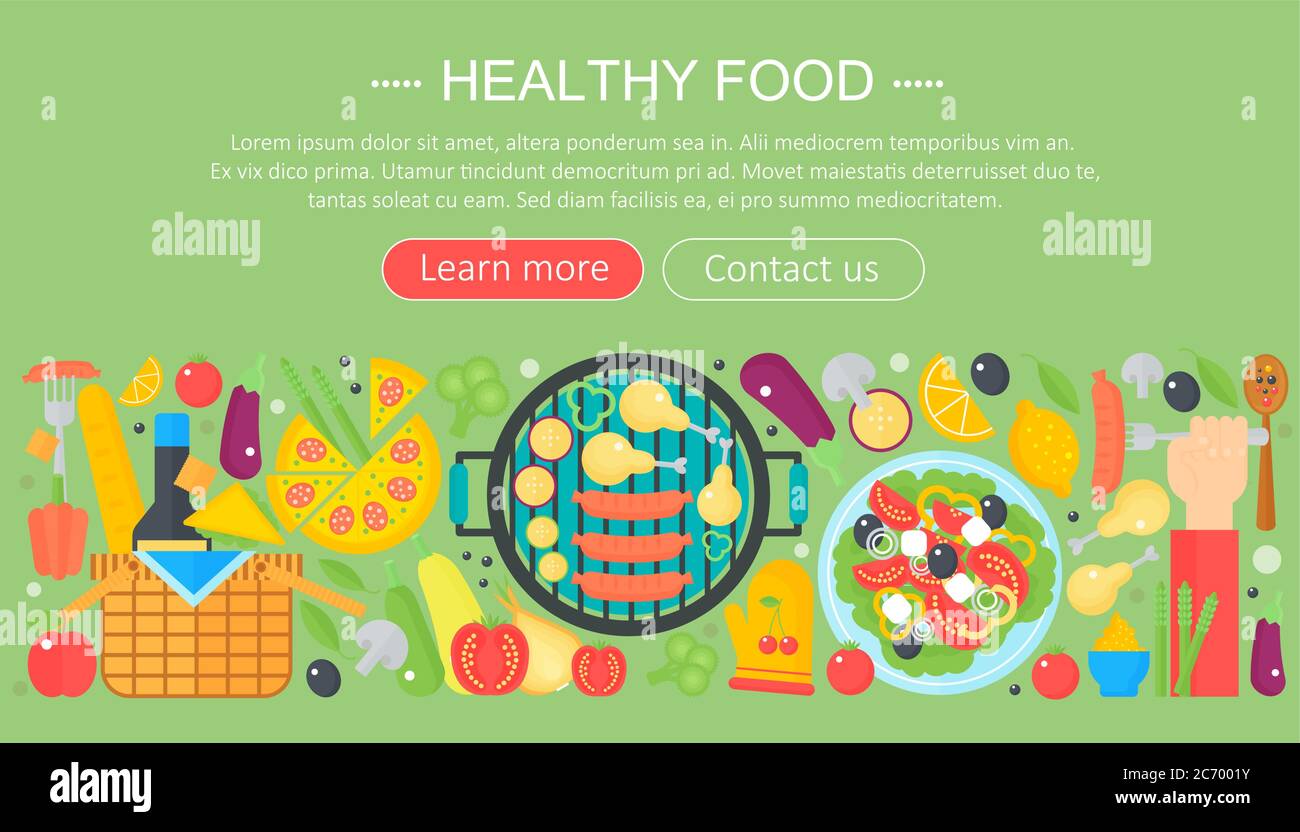 HEALTHY FOOD

Lorem ipsum dolor sit amet, altera ponderum sea in. Alii mediocrem temporibus vim an. Ex vix dico prima. Utamur tincidunt democritum pri ad. Movet maiestatis deterruisset duo te, tantas soleat cu eam. Sed diam facilisis ea, ei pro summo mediocritatem.

alamy alamy

Learn more Contact us

alamy

alamy

Image ID: 2C7001Y
www.alamy.com