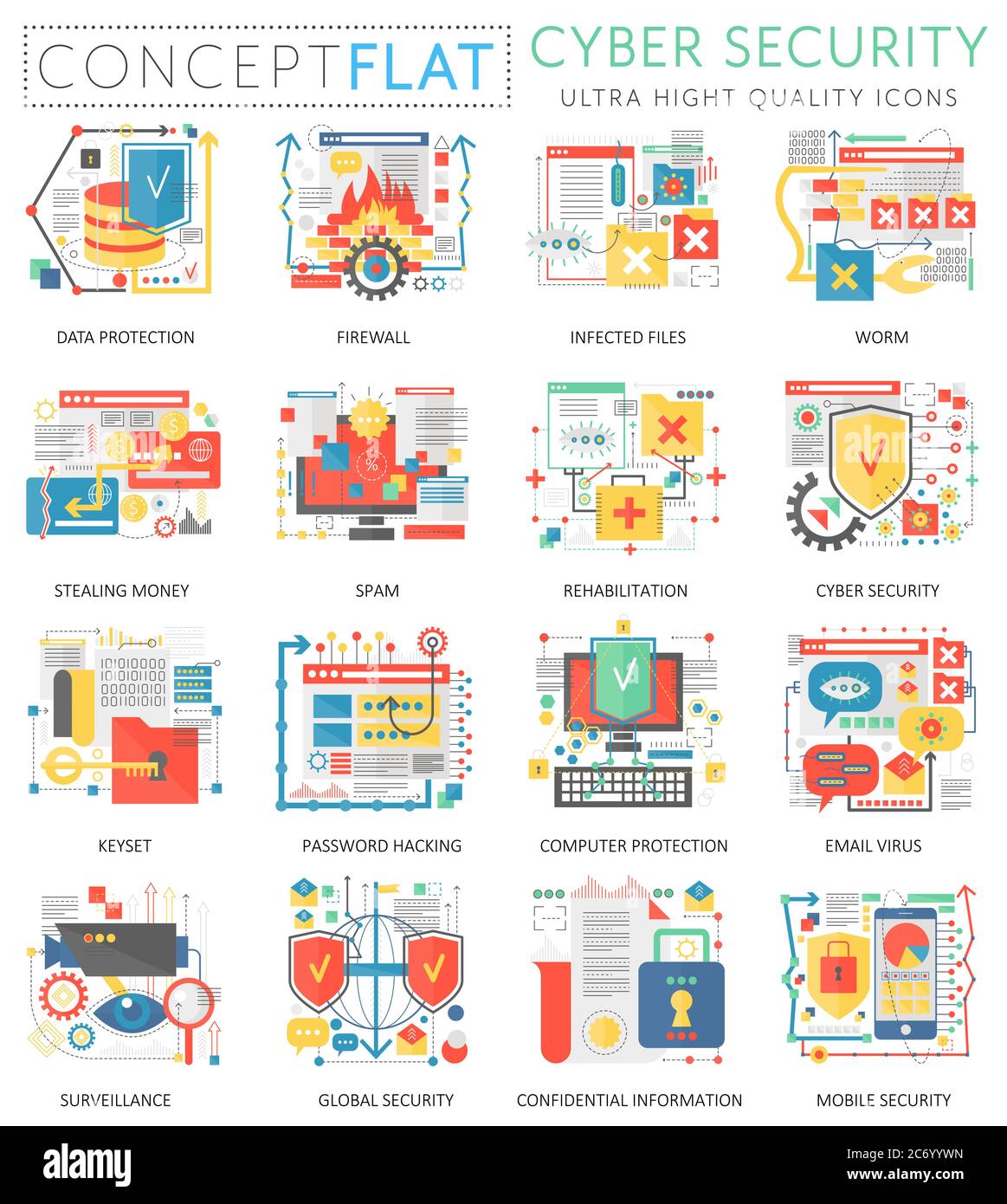 CONCEPT FLAT

CYBER SECURITY
ULTRA HIGHT QUALITY ICONS

DATA PROTECTION
FIREWALL
INFECTED FILES
WORM

STEALING MONEY
SPAM
REHABILITATION
CYBER SECURITY

KEYSET
PASSWORD HACKING
COMPUTER PROTECTION
EMAIL VIRUS

SURVEILLANCE
GLOBAL SECURITY
CONFIDENTIAL INFORMATION
MOBILE SECURITY

alamy

Image ID: 2C6YYWN
www.alamy.com