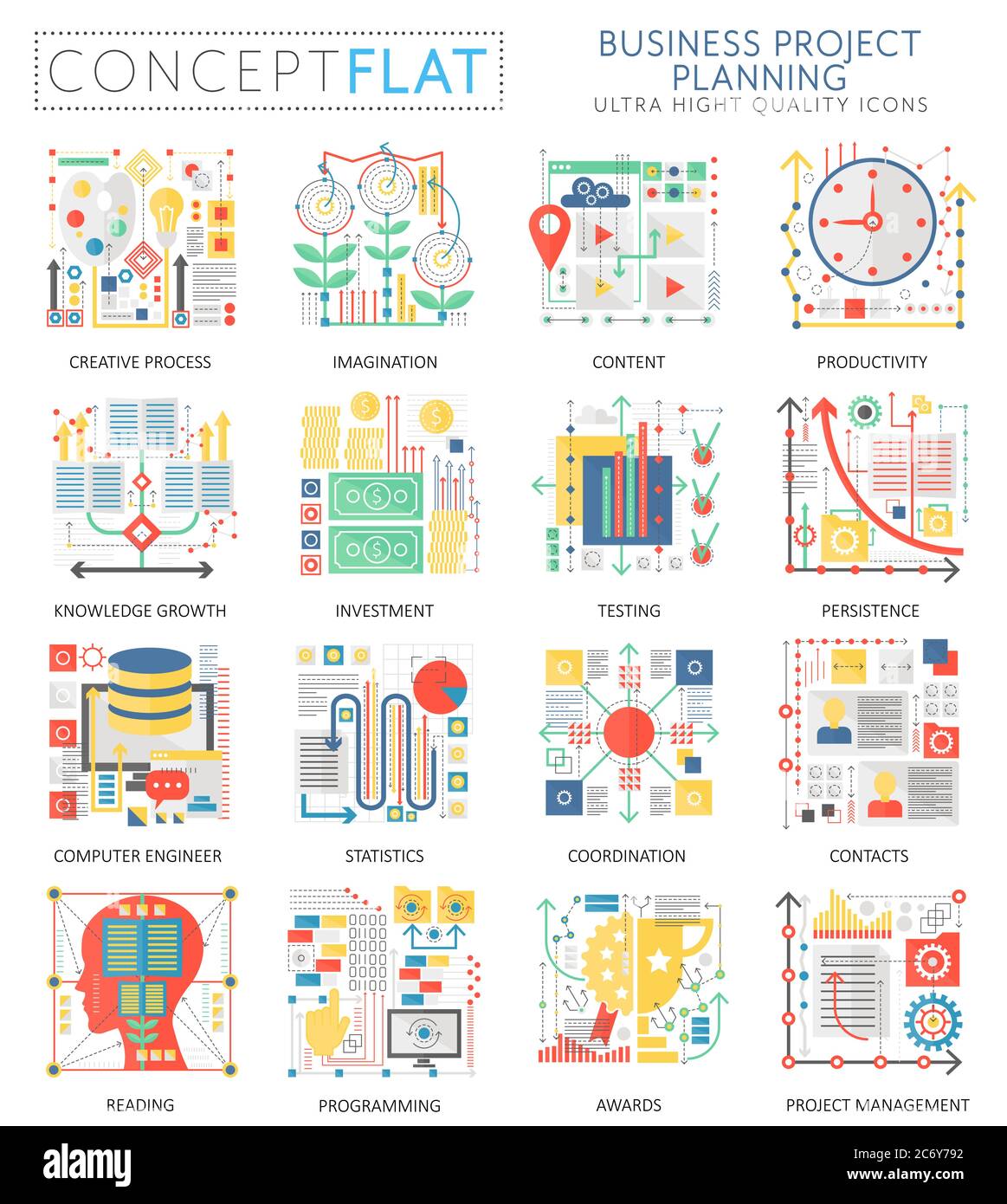 CONCEPT FLAT

BUSINESS PROJECT PLANNING
ULTRA HIGHT QUALITY ICONS

CREATIVE PROCESS
IMAGINATION
CONTENT
PRODUCTIVITY

KNOWLEDGE GROWTH
INVESTMENT
TESTING
PERSISTENCE

COMPUTER ENGINEER
STATISTICS
COORDINATION
CONTACTS

READING
PROGRAMMING
AWARDS
PROJECT MANAGEMENT

alamy
Image ID: 2C6Y792
www.alamy.com